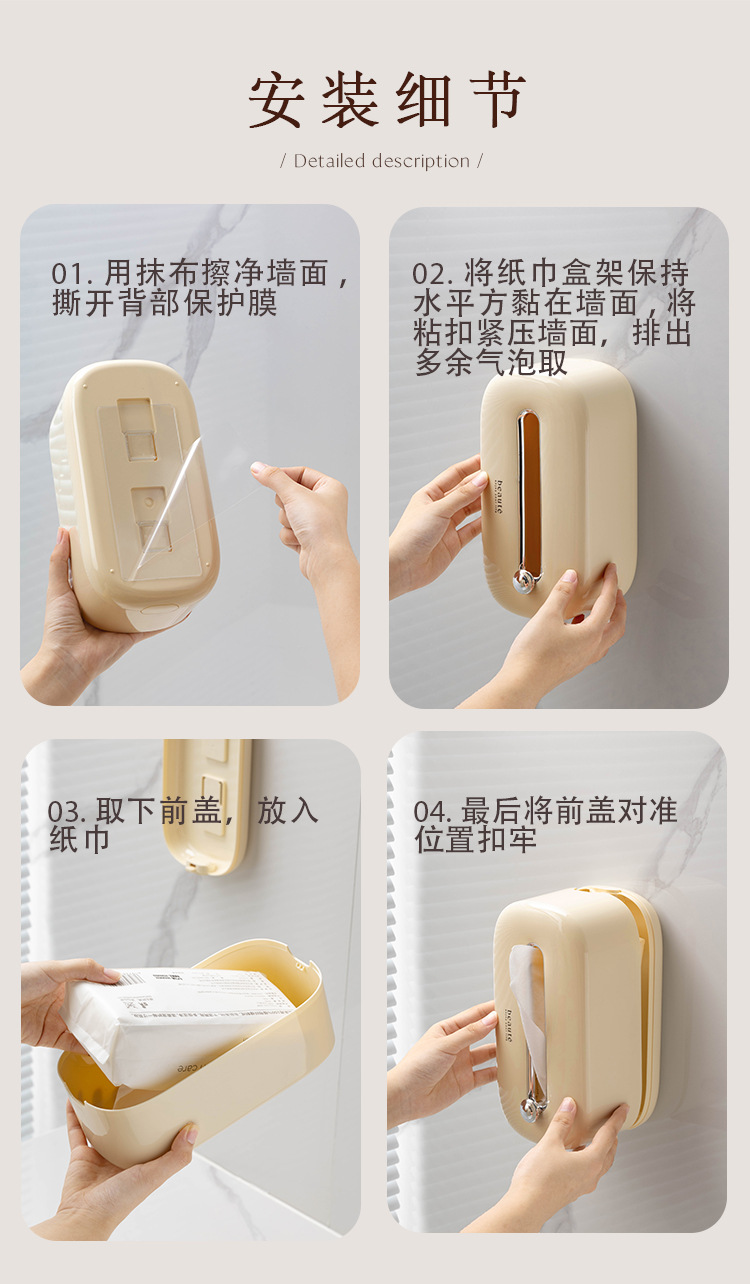 安装细节

/ Detailed description /

01. 用抹布擦净墙面，撕开背部保护膜

02. 将纸巾盒架保持水平方黏在墙面，将粘扣紧压墙面，排出多余气泡取

beaute

03. 取下前盖，放入纸巾

care

04. 最后将前盖对准位置扣牢

beaute