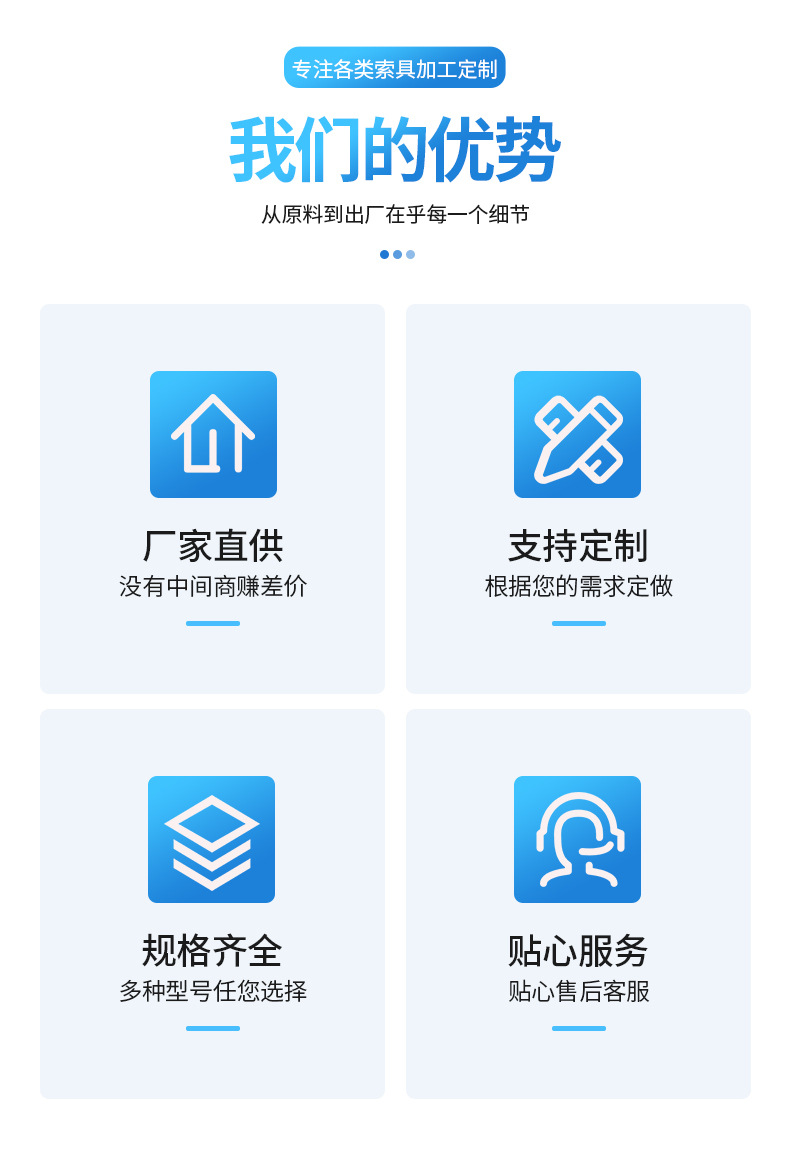 专注各类索具加工定制

我们的优势

从原料到出厂在乎每一个细节

厂家直供

没有中间商赚差价

支持定制

根据您的需求定做

规格齐全

多种型号任您选择

贴心服务

贴心售后客服