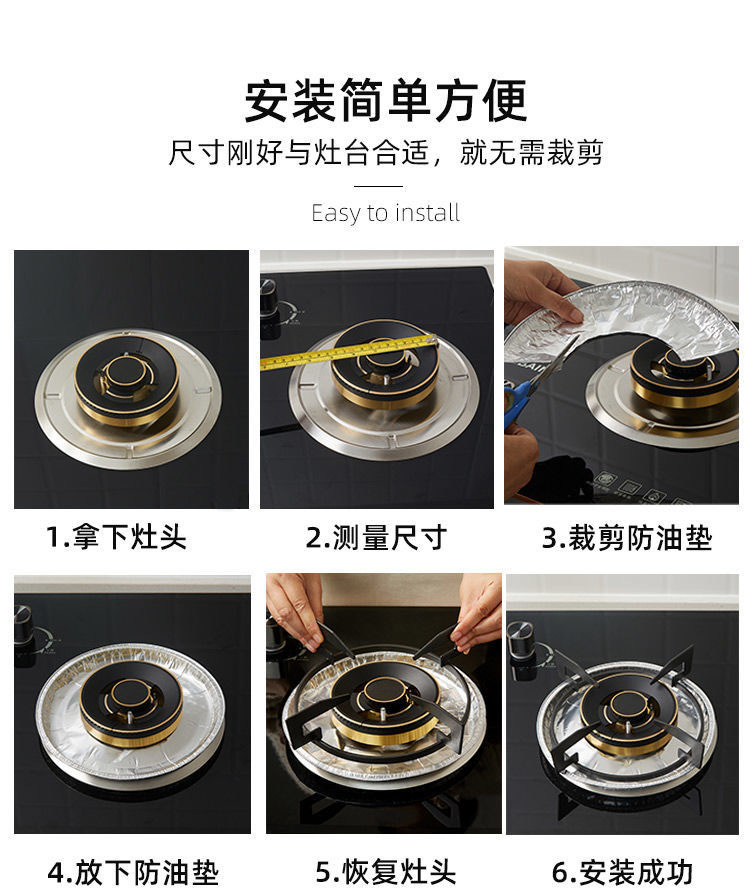 安装简单方便

尺寸刚好与灶台合适，就无需裁剪

Easy to install

1.拿下灶头

2.测量尺寸

3.裁剪防油垫

4.放下防油垫

5.恢复灶头

6.安装成功