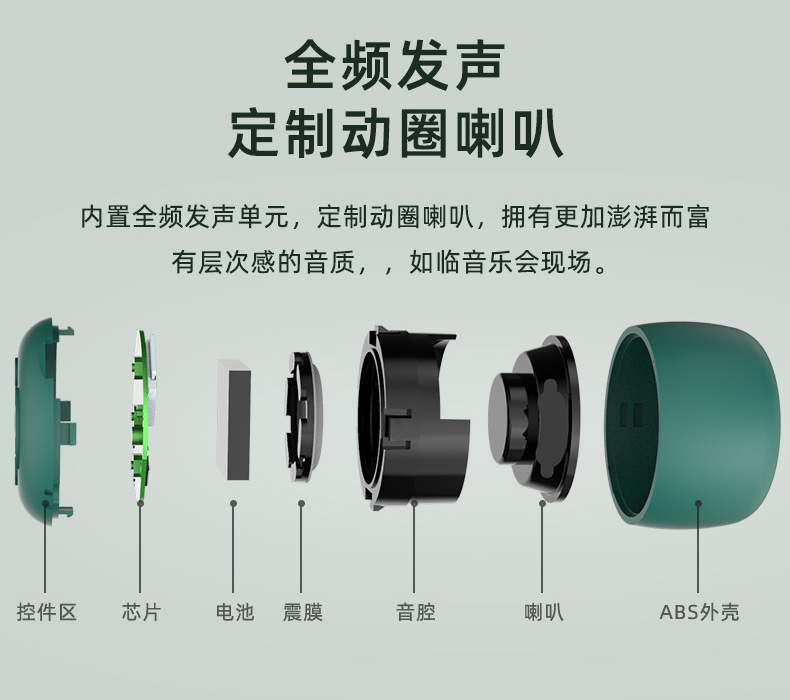 全频发声
定制动圈喇叭

内置全频发声单元，定制动圈喇叭，拥有更加澎湃而富有层次感的音质，，如临音乐会现场。

控件区 芯片 电池 震膜 音腔 喇叭 ABS外壳