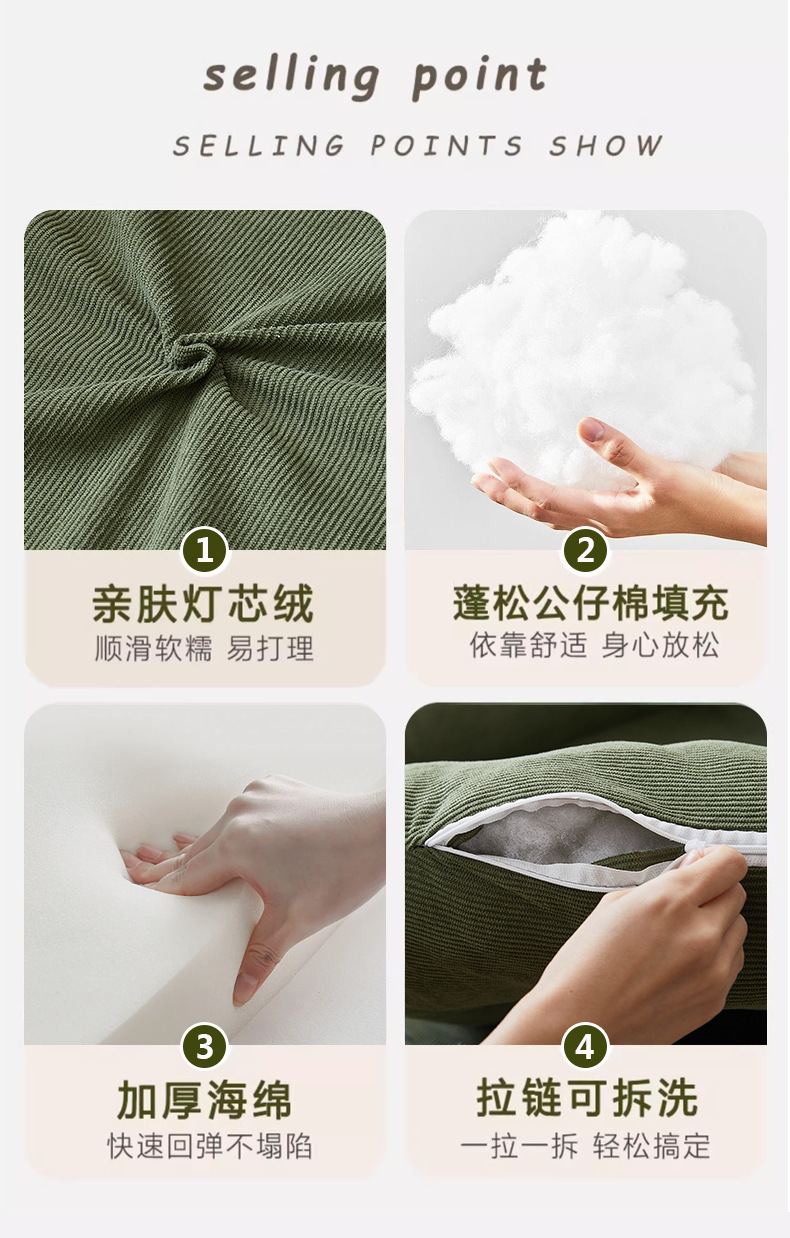 selling point

SELLING POINTS SHOW

1
亲肤灯芯绒
顺滑软糯 易打理

2
蓬松公仔棉填充
依靠舒适 身心放松

3
加厚海绵
快速回弹不塌陷

4
拉链可拆洗
一拉一拆 轻松搞定