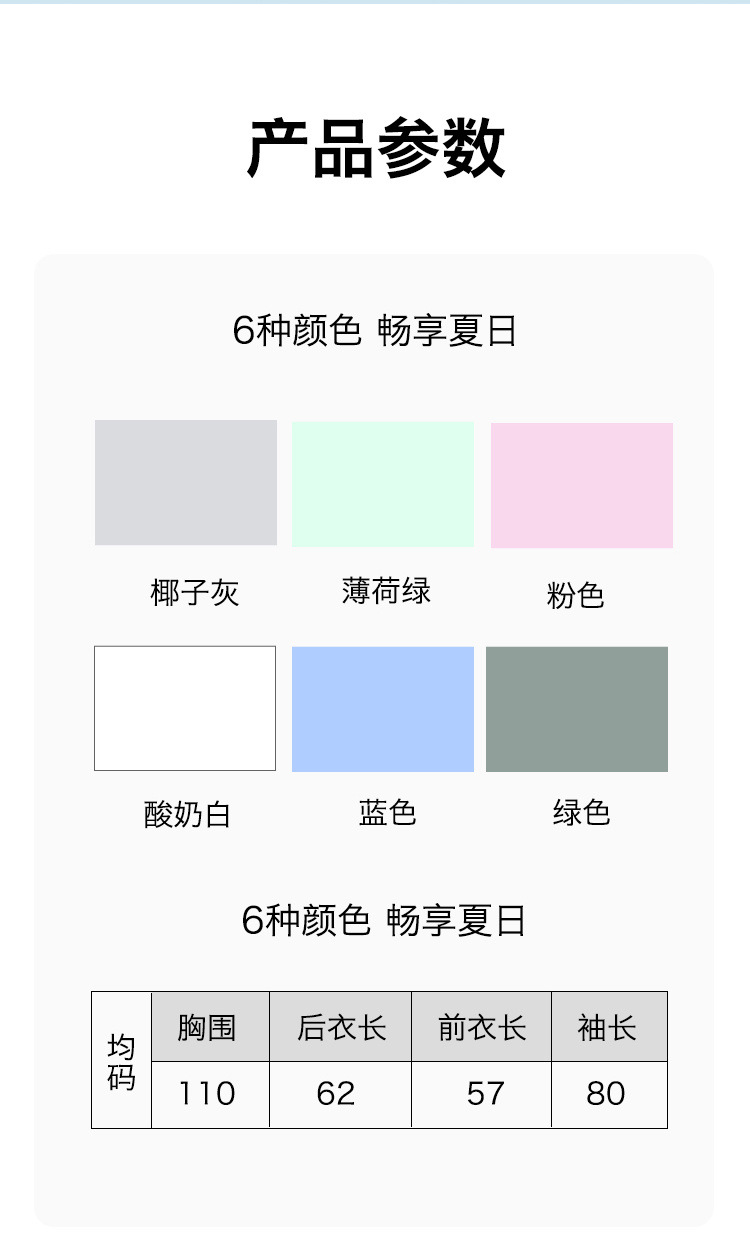 产品参数

6种颜色 畅享夏日

椰子灰

薄荷绿

粉色

酸奶白

蓝色

绿色

6种颜色 畅享夏日

| 均码 | 胸围 | 后衣长 | 前衣长 | 袖长 |
|---|---|---|---|---|
|  | 110 | 62 | 57 | 80 |