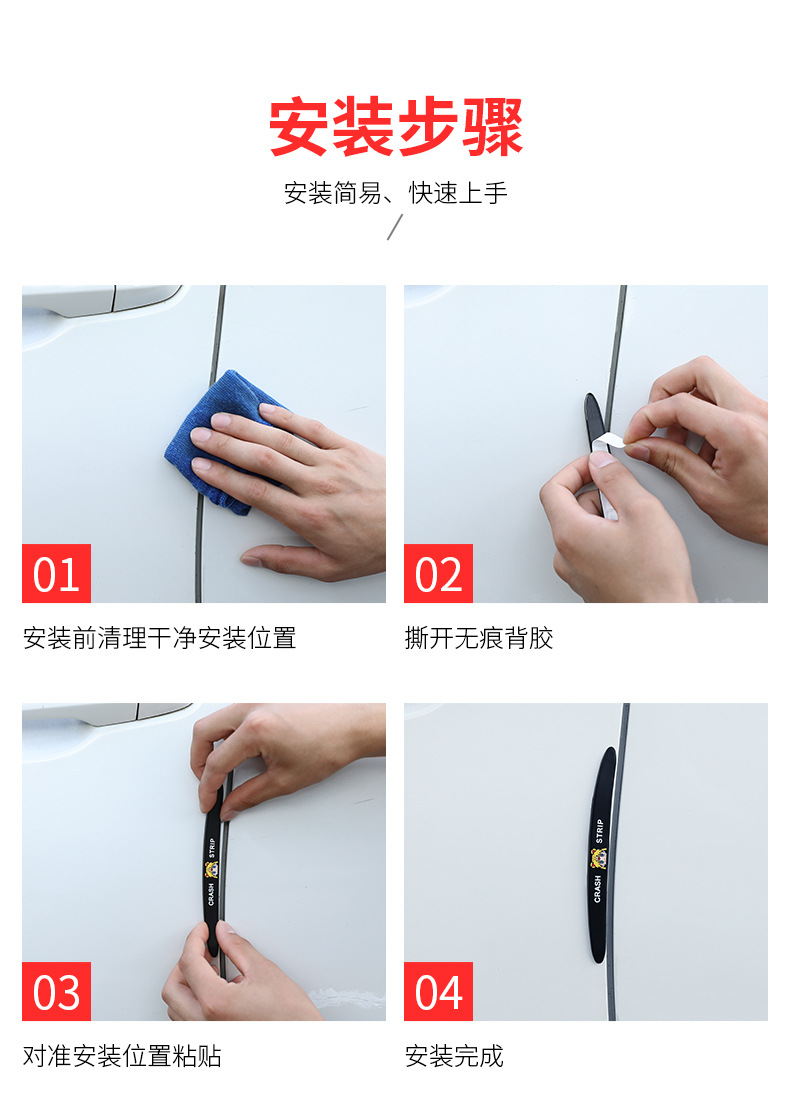 安装步骤

安装简易、快速上手

01

安装前清理干净安装位置

02

撕开无痕背胶

CRASH STRIP

03

对准安装位置粘贴

CRASH STRIP

04

安装完成