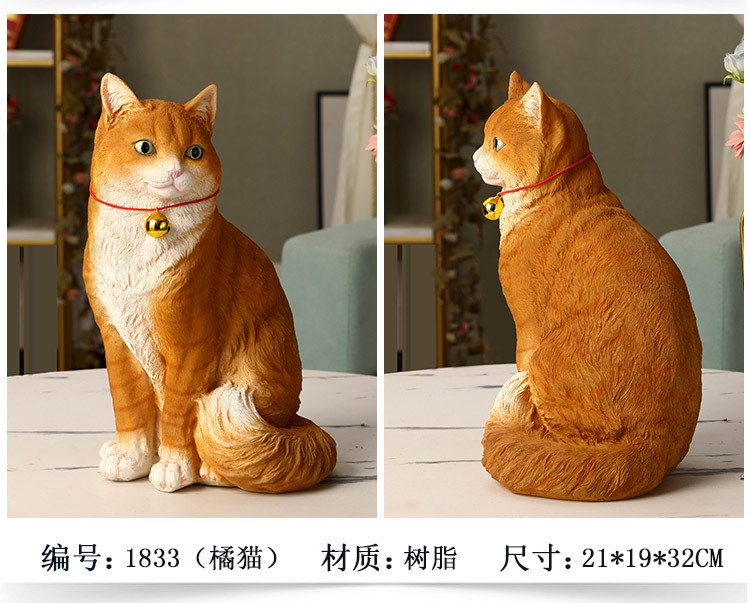 编号：1833（橘猫）　材质：树脂　尺寸：21*19*32CM