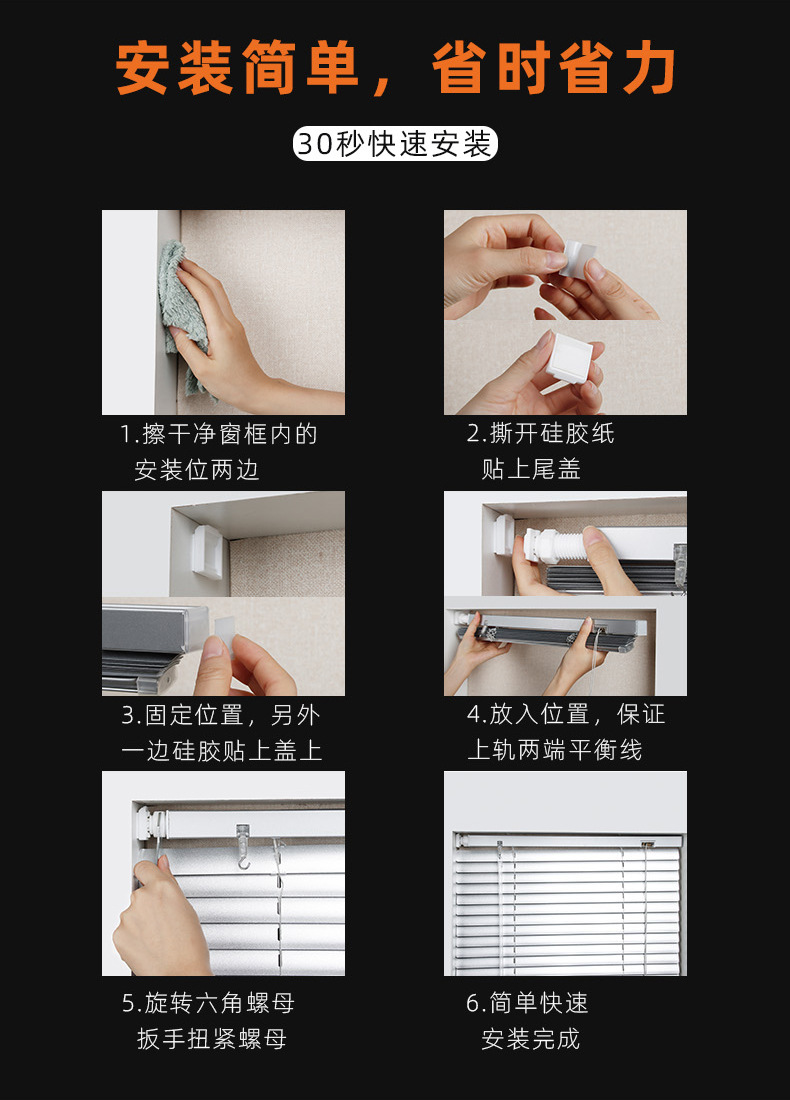 安装简单，省时省力

30秒快速安装

1.擦干净窗框内的安装位两边

2.撕开硅胶纸贴上尾盖

3.固定位置，另外一边硅胶贴上盖上

4.放入位置，保证上轨两端平衡线

5.旋转六角螺母扳手扭紧螺母

6.简单快速安装完成