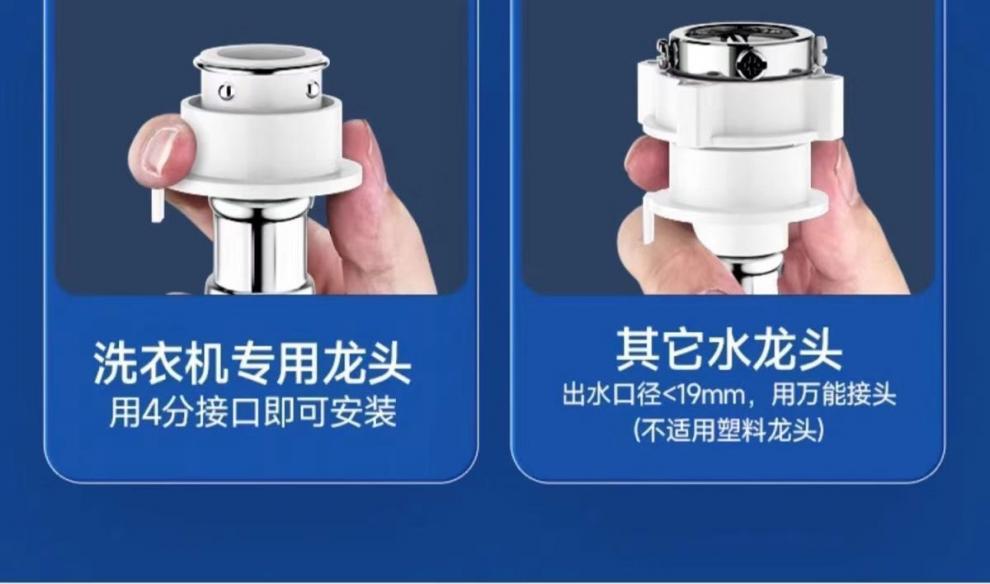 洗衣机专用龙头
用4分接口即可安装

其它水龙头
出水口径<19mm，用万能接头
(不适用塑料龙头)