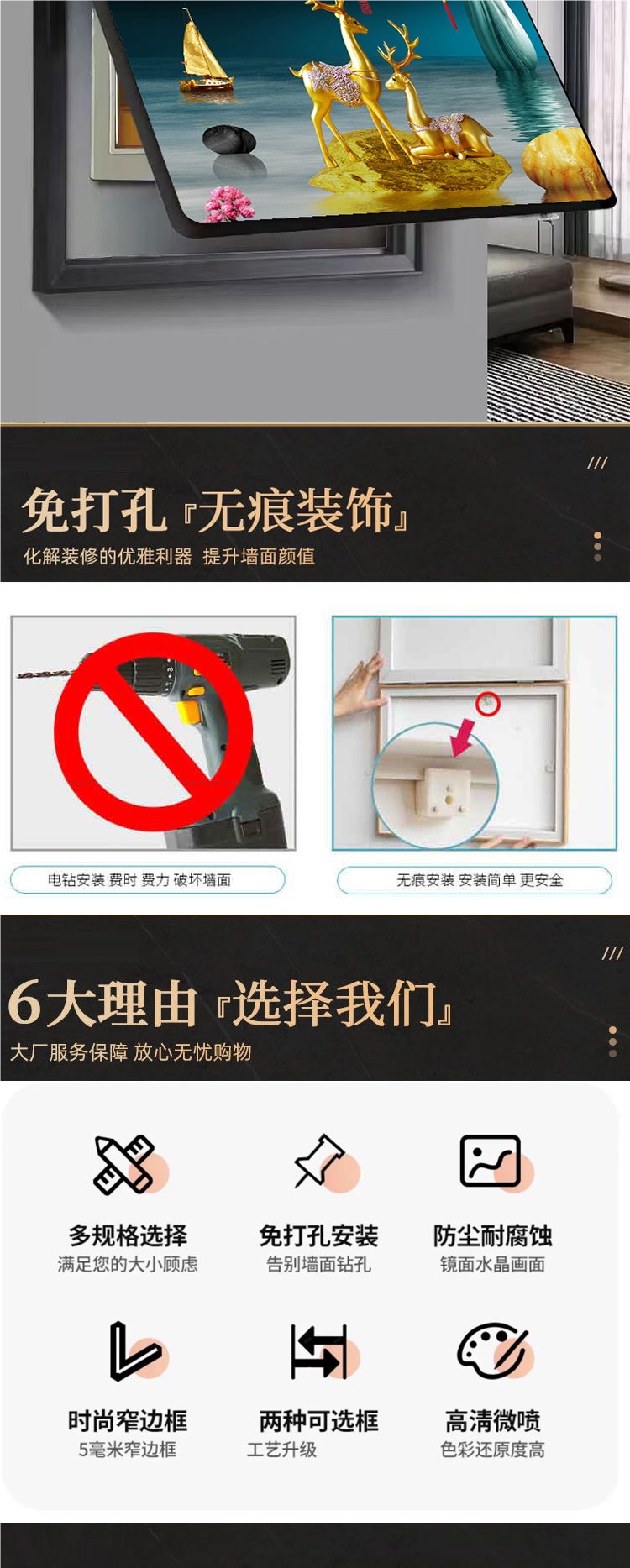 ///

免打孔『无痕装饰』

化解装修的优雅利器 提升墙面颜值

电钻安装 费时 费力 破坏墙面

无痕安装 安装简单 更安全

///

6大理由『选择我们』

大厂服务保障 放心无忧购物

多规格选择
满足您的大小顾虑

免打孔安装
告别墙面钻孔

防尘耐腐蚀
镜面水晶画面

时尚窄边框
5毫米窄边框

两种可选框
工艺升级

高清微喷
色彩还原度高