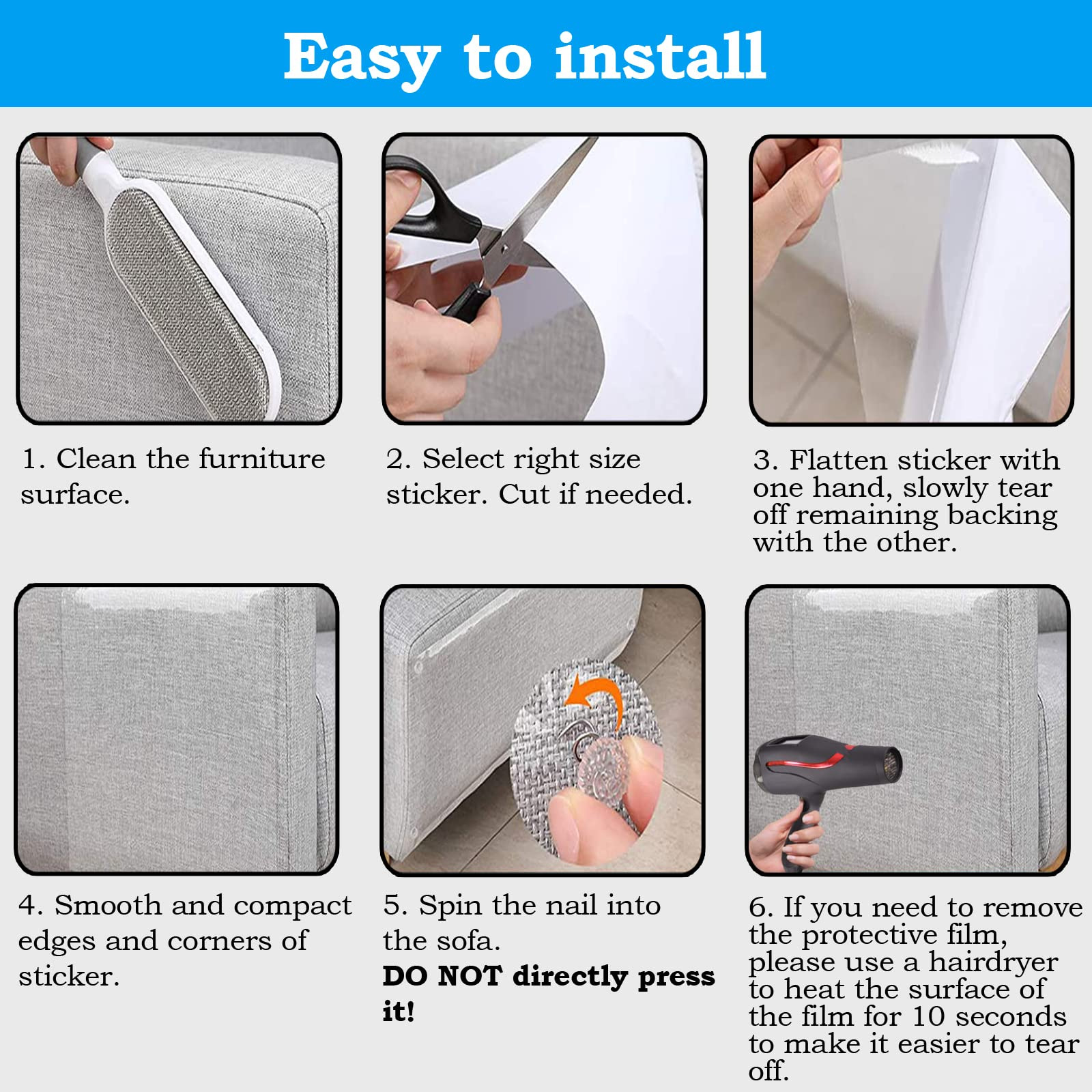 Easy to install

1. Clean the furniture surface.

2. Select right size sticker. Cut if needed.

3. Flatten sticker with one hand, slowly tear off remaining backing with the other.

4. Smooth and compact edges and corners of sticker.

5. Spin the nail into the sofa.
DO NOT directly press it!

6. If you need to remove the protective film, please use a hairdryer to heat the surface of the film for 10 seconds to make it easier to tear off.