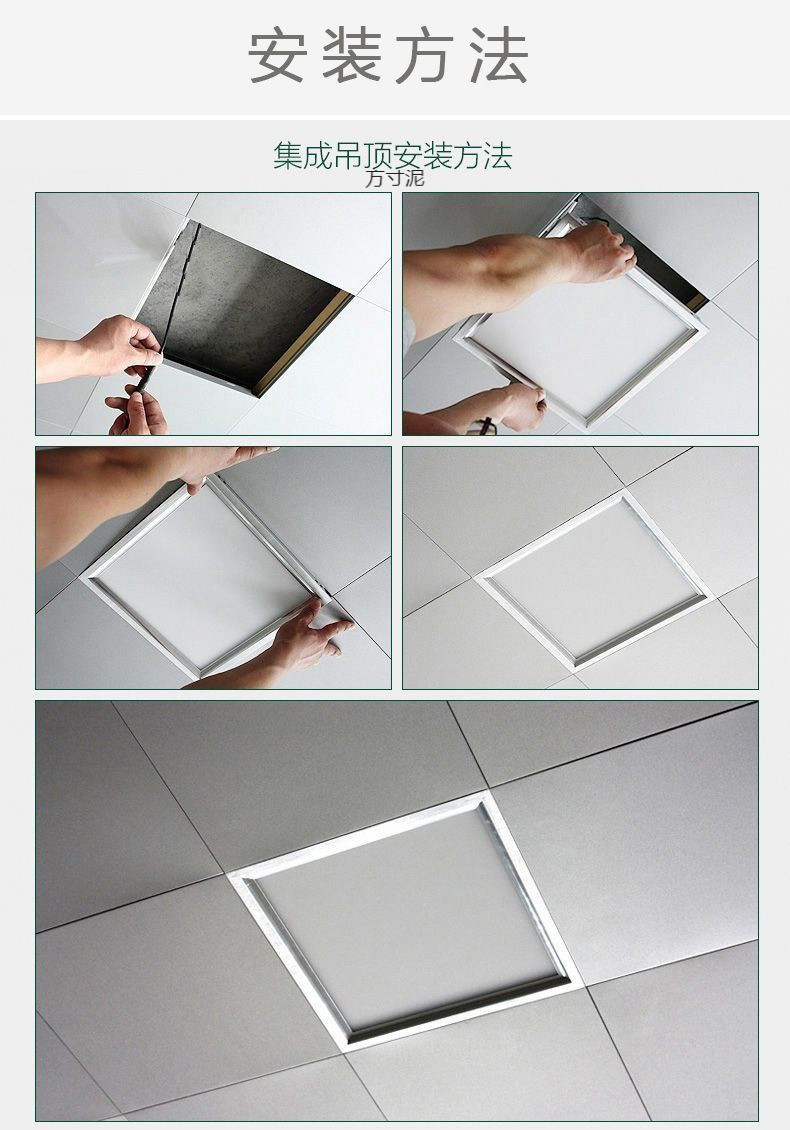 安装方法

集成吊顶安装方法
方寸泥