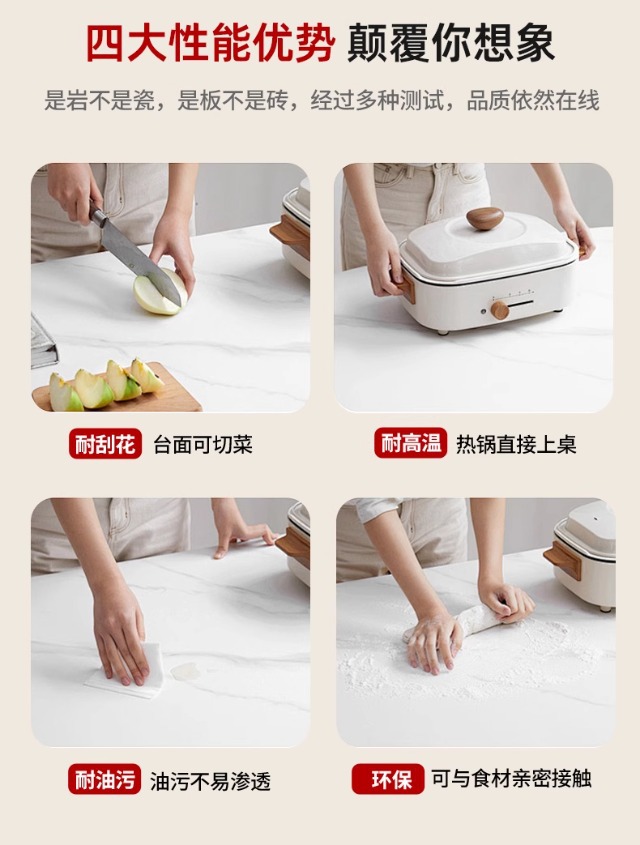 四大性能优势 颠覆你想象

是岩不是瓷，是板不是砖，经过多种测试，品质依然在线

耐刮花 台面可切菜

耐高温 热锅直接上桌

耐油污 油污不易渗透

环保 可与食材亲密接触