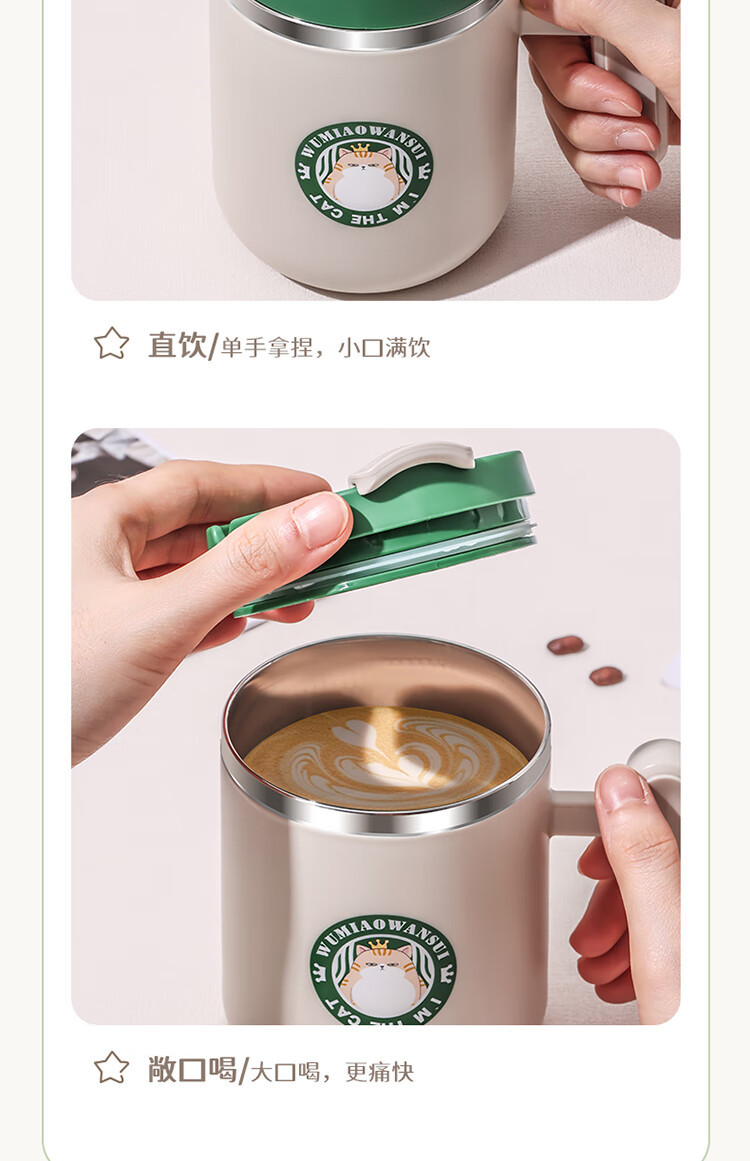 WUMIAOWANSUI
I'M THE CAT

直饮/单手拿捏，小口满饮

WUMIAOWANSUI
I'M THE CAT

敞口喝/大口喝，更痛快