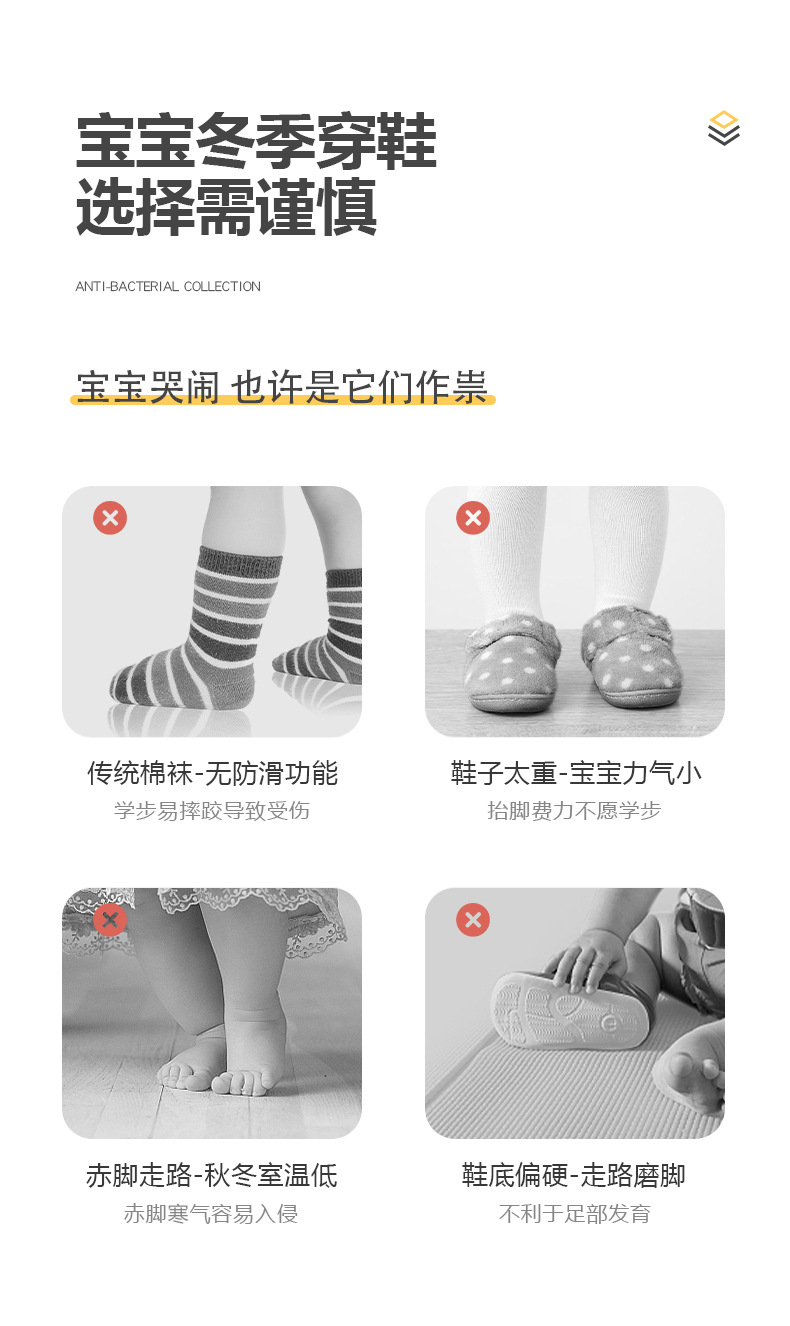 宝宝冬季穿鞋
选择需谨慎

ANTI-BACTERIAL COLLECTION

宝宝哭闹 也许是它们作祟

传统棉袜-无防滑功能
学步易摔跤导致受伤

鞋子太重-宝宝力气小
抬脚费力不愿学步

赤脚走路-秋冬室温低
赤脚寒气容易入侵

鞋底偏硬-走路磨脚
不利于足部发育