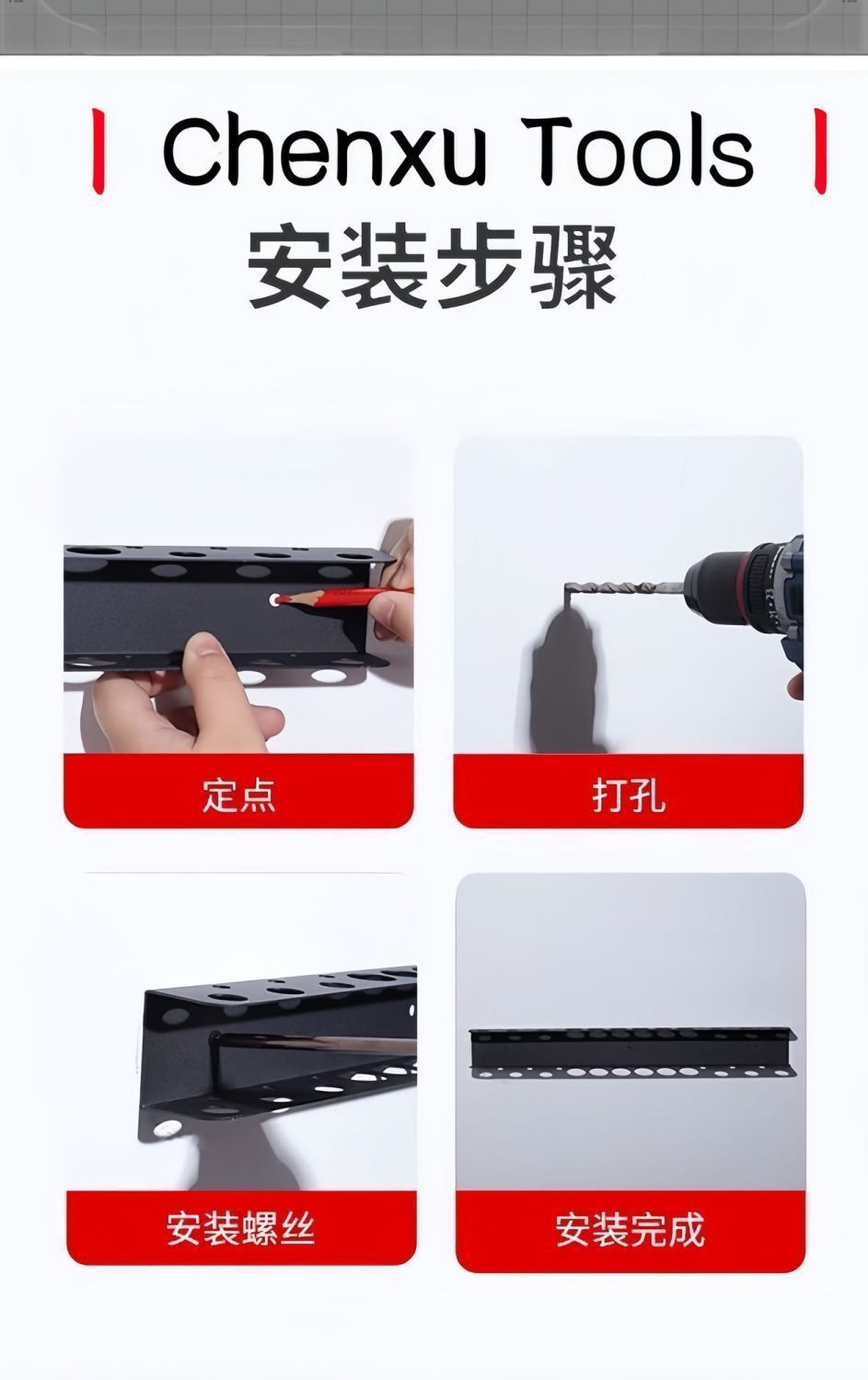 Chenxu Tools
安装步骤

定点

打孔

安装螺丝

安装完成