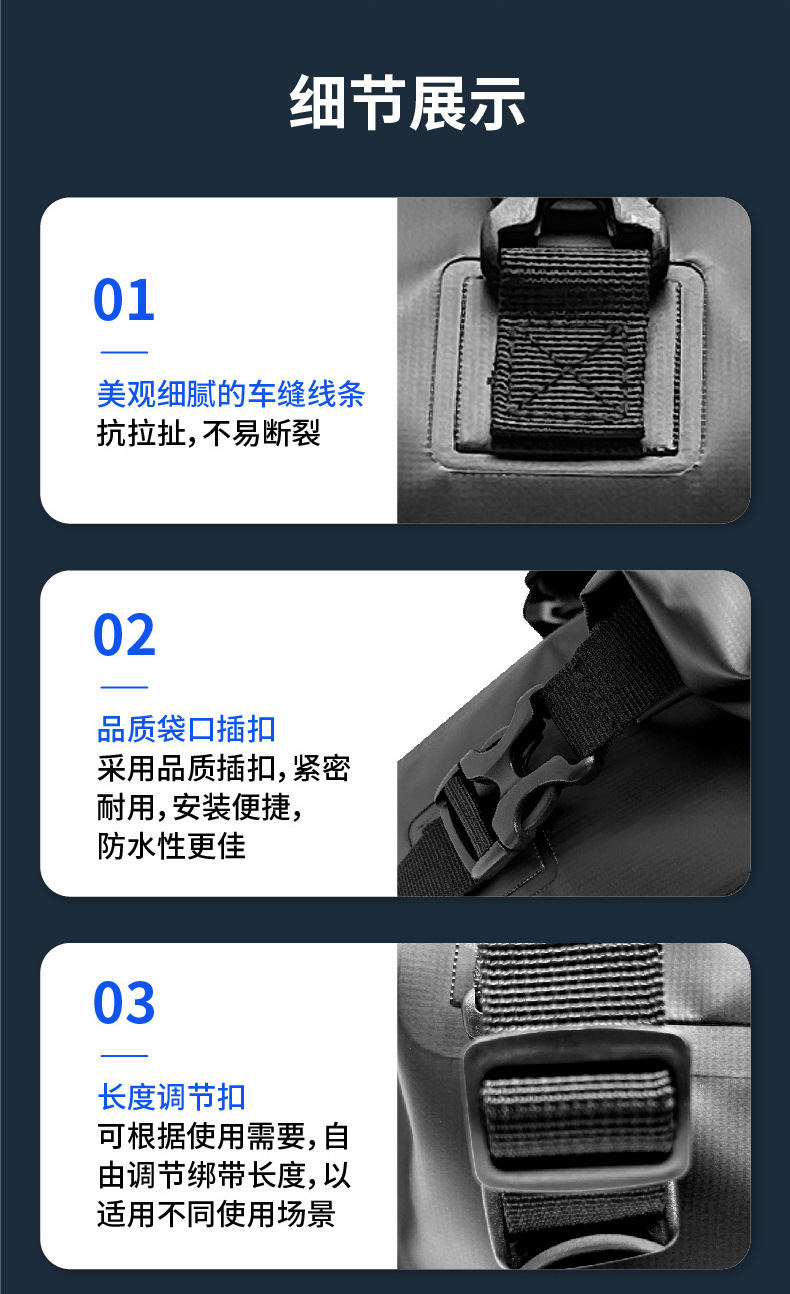 细节展示

01

美观细腻的车缝线条
抗拉扯，不易断裂

02

品质袋口插扣
采用品质插扣，紧密耐用，安装便捷，防水性更佳

03

长度调节扣
可根据使用需要，自由调节绑带长度，以适用不同使用场景