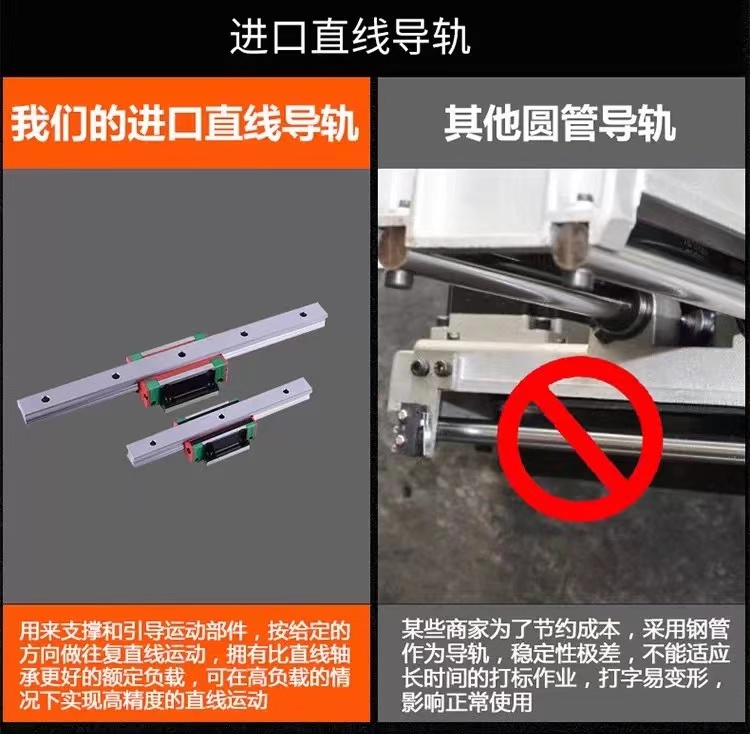 进口直线导轨

我们的进口直线导轨

用来支撑和引导运动部件，按给定的方向做往复直线运动，拥有比直线轴承更好的额定负载，可在高负载的情况下实现高精度的直线运动

其他圆管导轨

某些商家为了节约成本，采用钢管作为导轨，稳定性极差，不能适应长时间的打标作业，打字易变形，影响正常使用