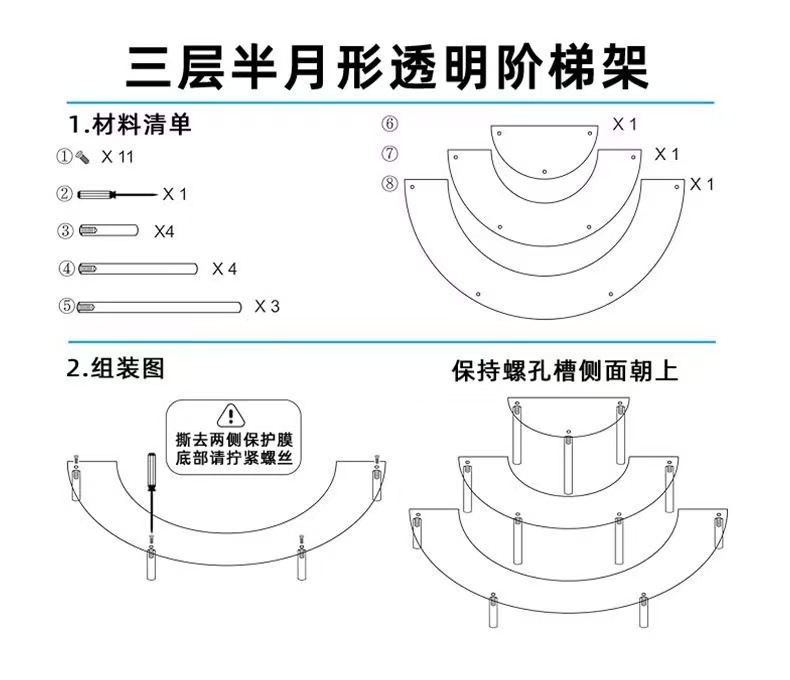 三层半月形透明阶梯架

1.材料清单

① X 11

② X 1

③ X4

④ X 4

⑤ X 3

⑥ X 1

⑦ X 1

⑧ X 1

2.组装图

撕去两侧保护膜
底部请拧紧螺丝

保持螺孔槽侧面朝上