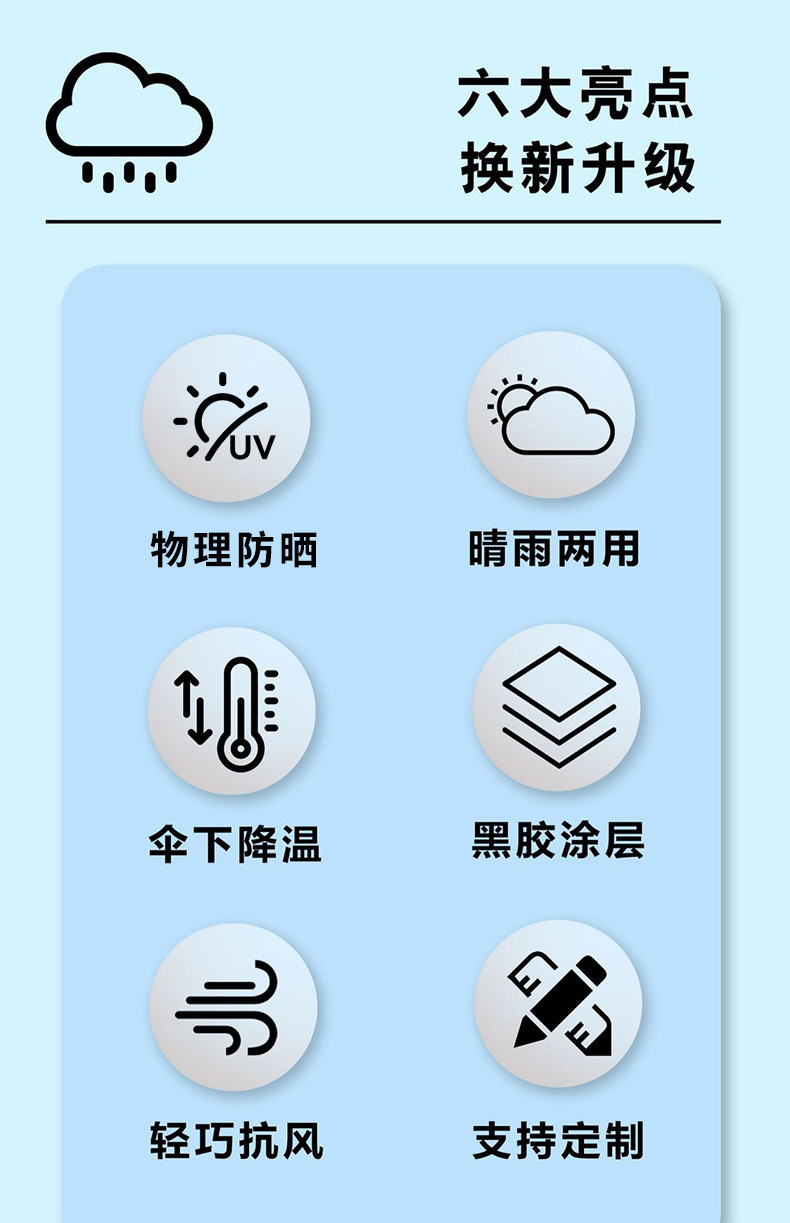 六大亮点
换新升级

UV

物理防晒

晴雨两用

伞下降温

黑胶涂层

轻巧抗风

支持定制