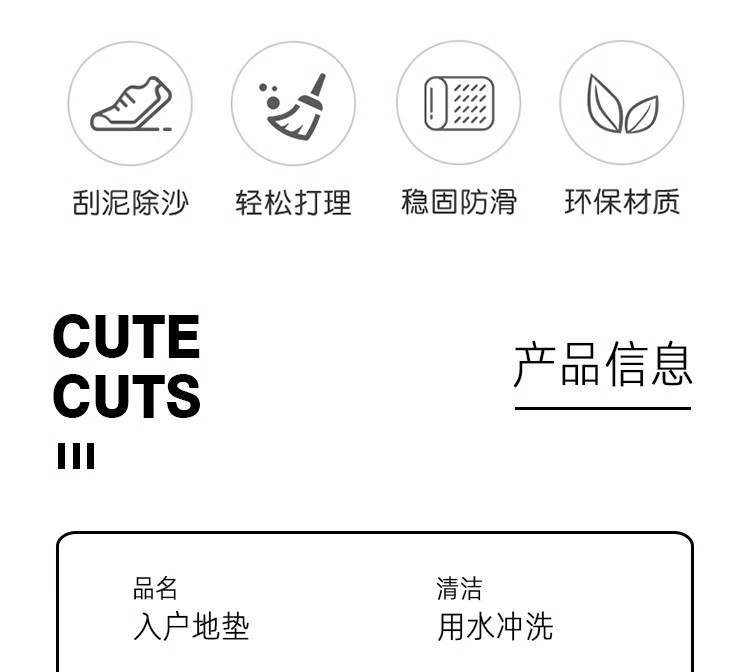 刮泥除沙 轻松打理 稳固防滑 环保材质

CUTE
CUTS

产品信息

品名
入户地垫

清洁
用水冲洗