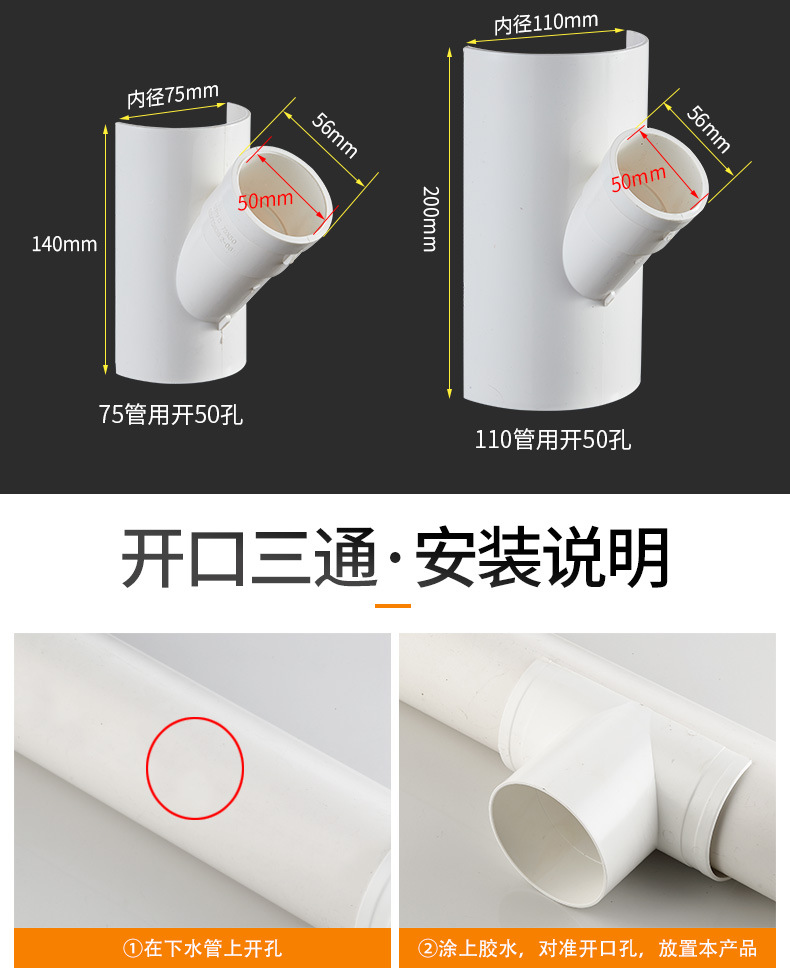 内径75mm

56mm

50mm

140mm

75管用开50孔

内径110mm

56mm

50mm

200mm

110管用开50孔

开口三通·安装说明

①在下水管上开孔

②涂上胶水，对准开口孔，放置本产品