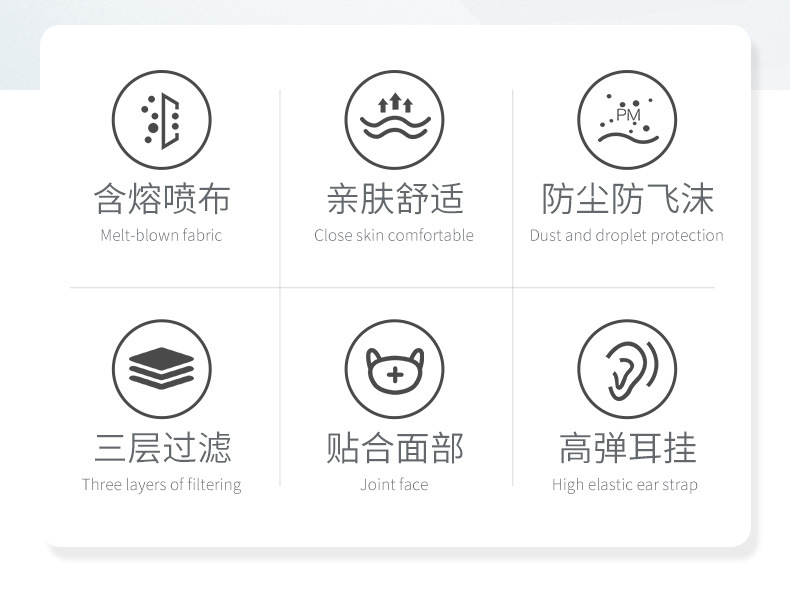 含熔喷布
Melt-blown fabric

亲肤舒适
Close skin comfortable

PM
防尘防飞沫
Dust and droplet protection

三层过滤
Three layers of filtering

贴合面部
Joint face

高弹耳挂
High elastic ear strap