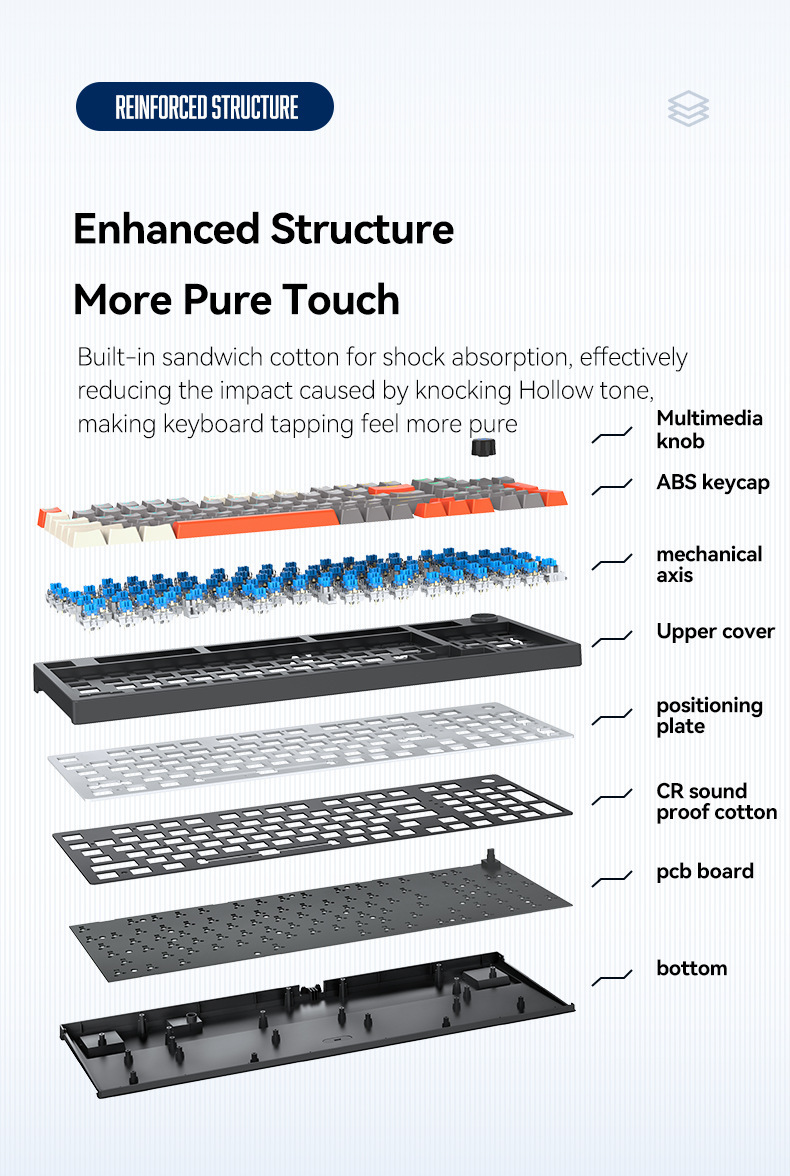 REINFORCED STRUCTURE

Enhanced Structure

More Pure Touch

Built-in sandwich cotton for shock absorption, effectively reducing the impact caused by knocking Hollow tone, making keyboard tapping feel more pure

Multimedia knob

ABS keycap

mechanical axis

Upper cover

positioning plate

CR sound proof cotton

pcb board

bottom