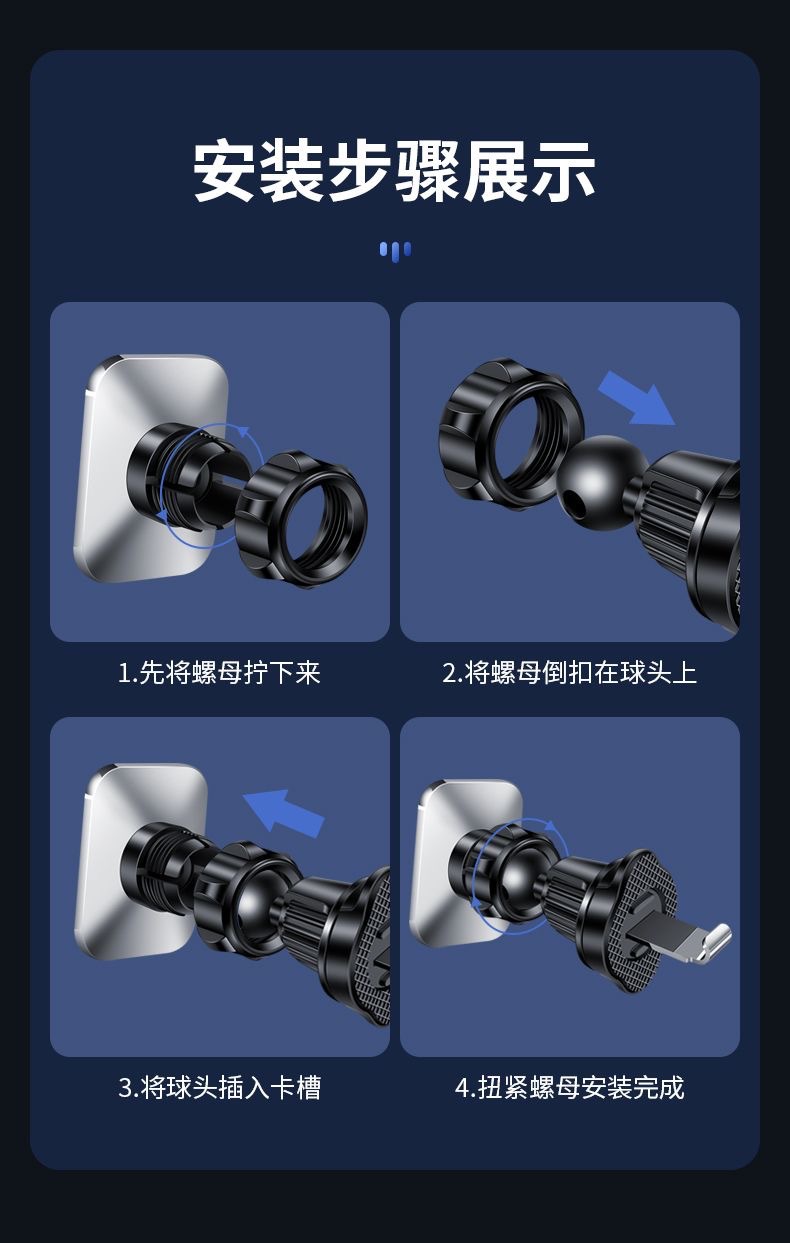 安装步骤展示

1.先将螺母拧下来

2.将螺母倒扣在球头上

3.将球头插入卡槽

4.扭紧螺母安装完成