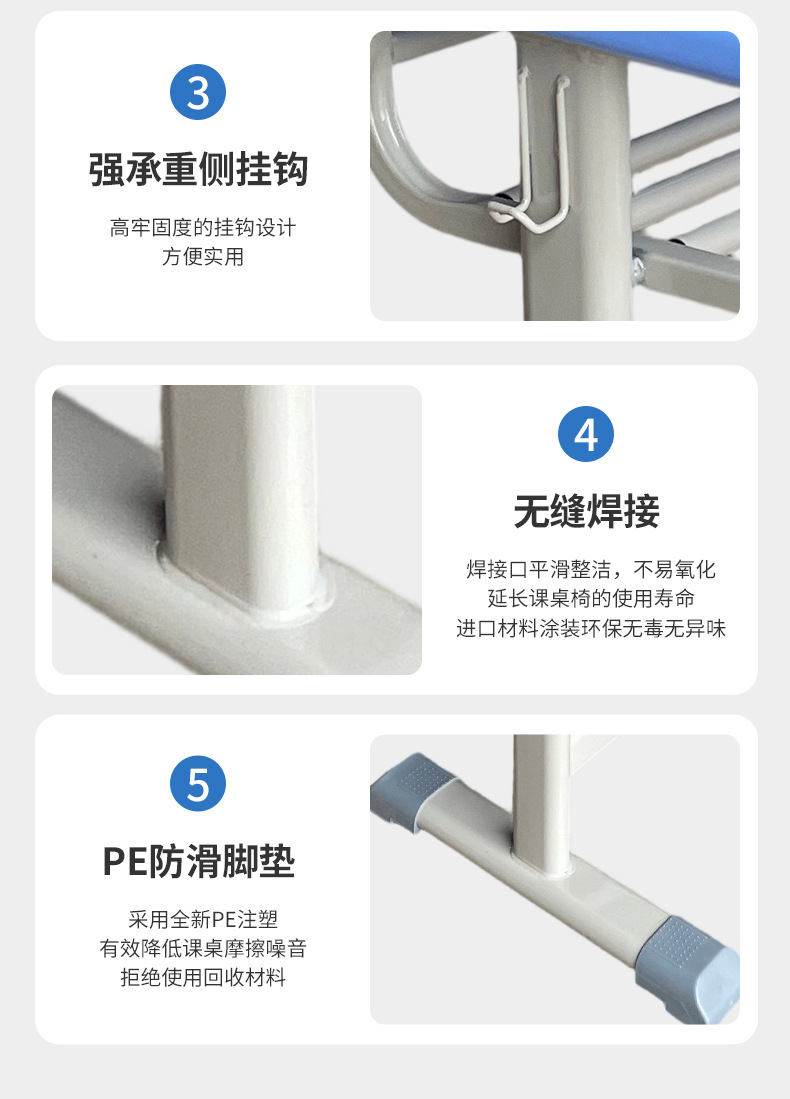 3

强承重侧挂钩

高牢固度的挂钩设计
方便实用

4

无缝焊接

焊接口平滑整洁，不易氧化
延长课桌椅的使用寿命
进口材料涂装环保无毒无异味

5

PE防滑脚垫

采用全新PE注塑
有效降低课桌摩擦噪音
拒绝使用回收材料