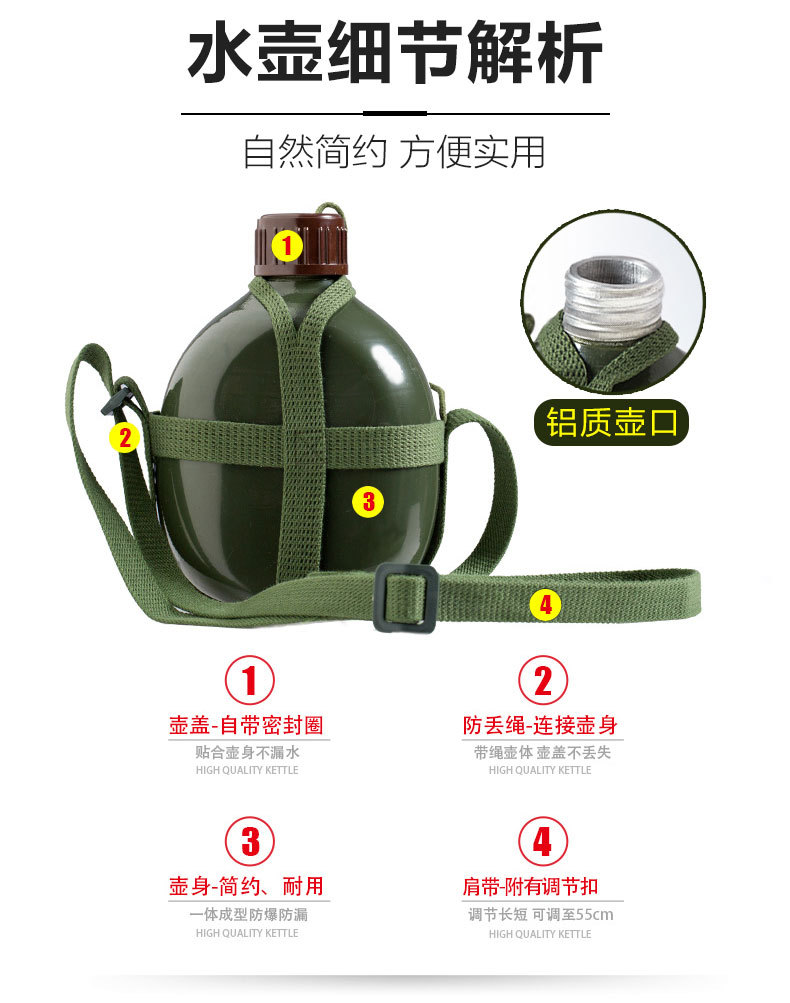 水壶细节解析

自然简约 方便实用

1

2

3

4

铝质壶口

1

壶盖-自带密封圈

贴合壶身不漏水

HIGH QUALITY KETTLE

2

防丢绳-连接壶身

带绳壶体 壶盖不丢失

HIGH QUALITY KETTLE

3

壶身-简约、耐用

一体成型防爆防漏

HIGH QUALITY KETTLE

4

肩带-附有调节扣

调节长短 可调至55cm

HIGH QUALITY KETTLE