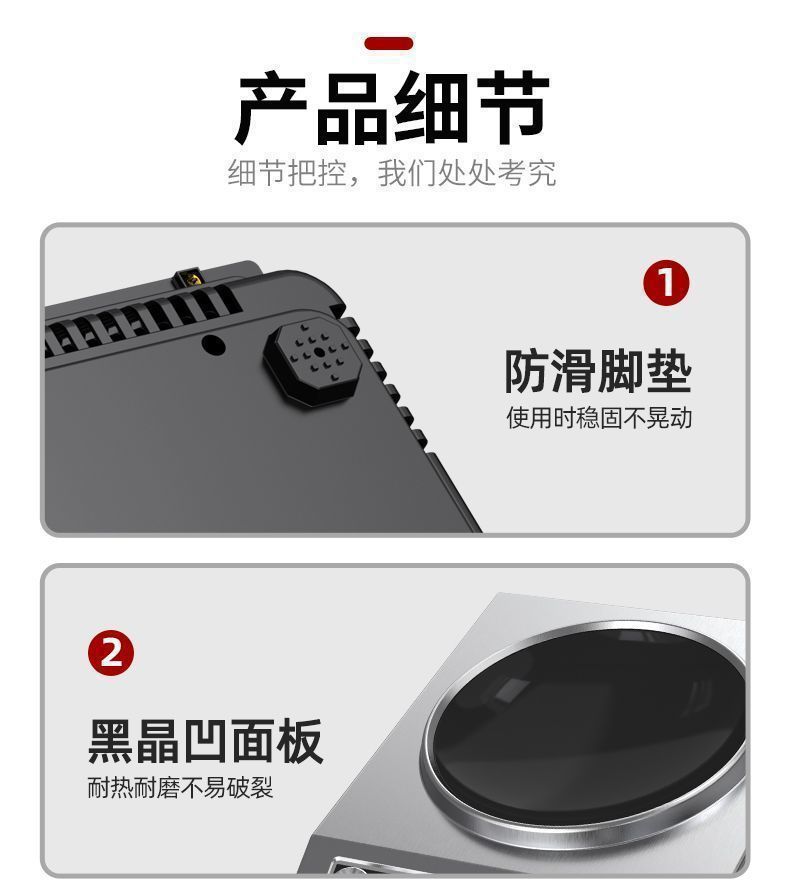 产品细节

细节把控，我们处处考究

1

防滑脚垫

使用时稳固不晃动

2

黑晶凹面板

耐热耐磨不易破裂