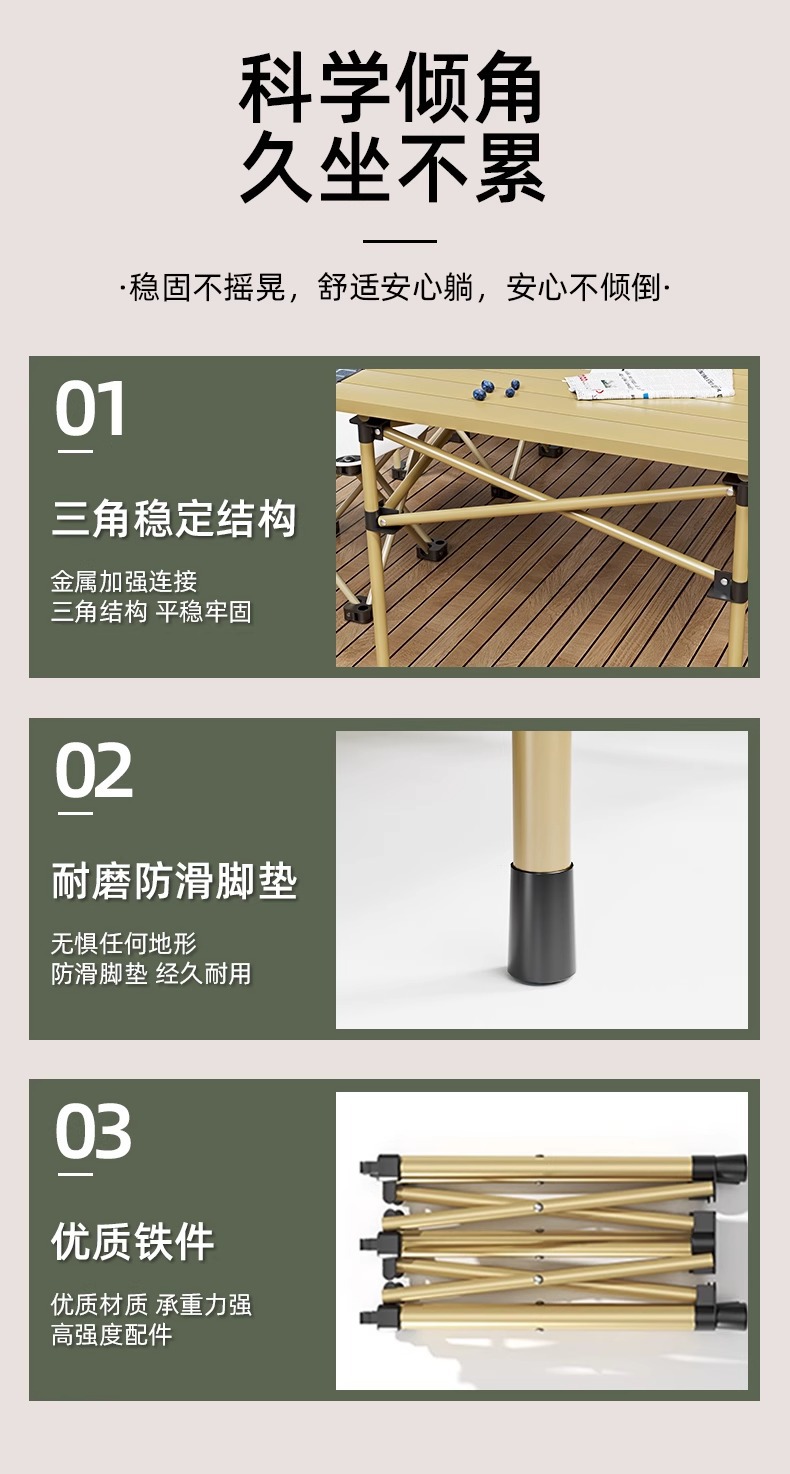 科学倾角
久坐不累

·稳固不摇晃，舒适安心躺，安心不倾倒·

01

三角稳定结构

金属加强连接
三角结构 平稳牢固

02

耐磨防滑脚垫

无惧任何地形
防滑脚垫 经久耐用

03

优质铁件

优质材质 承重力强
高强度配件