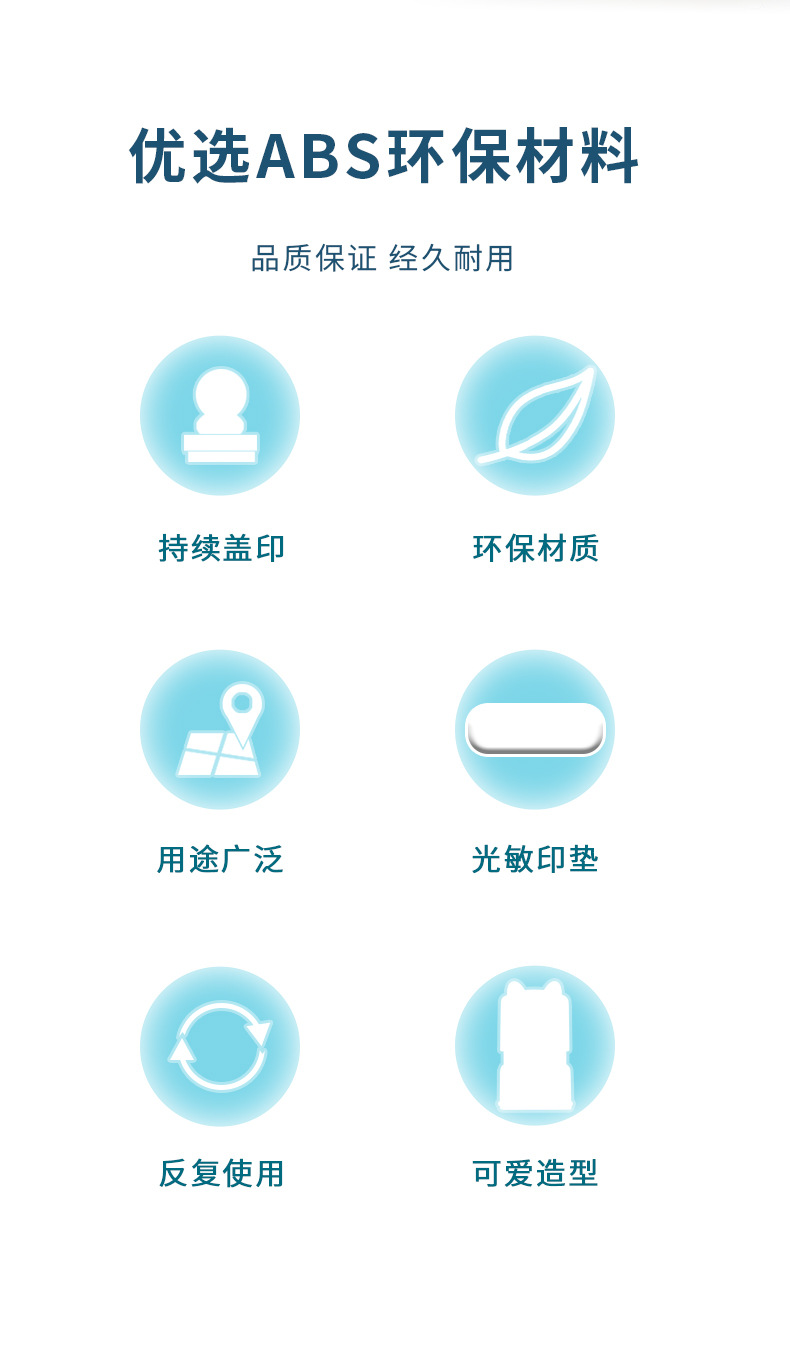 优选ABS环保材料

品质保证 经久耐用

持续盖印

环保材质

用途广泛

光敏印垫

反复使用

可爱造型