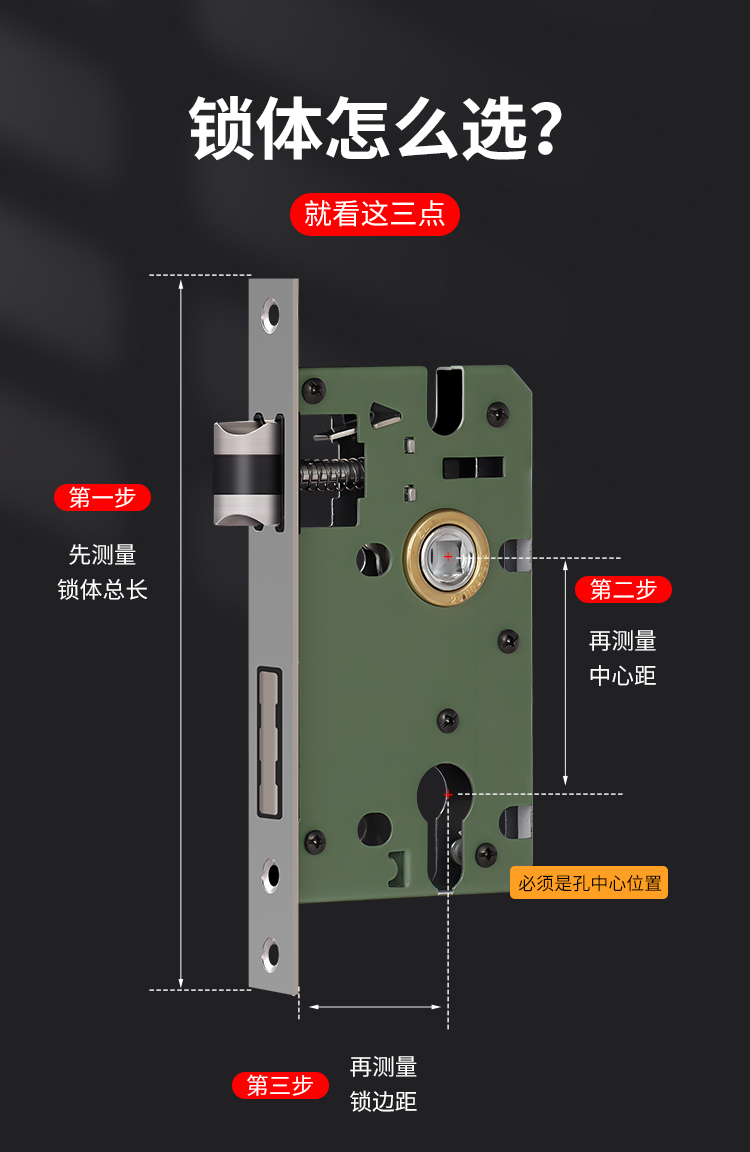 锁体怎么选?

就看这三点

第一步

先测量
锁体总长

第二步

再测量
中心距

必须是孔中心位置

第三步

再测量
锁边距