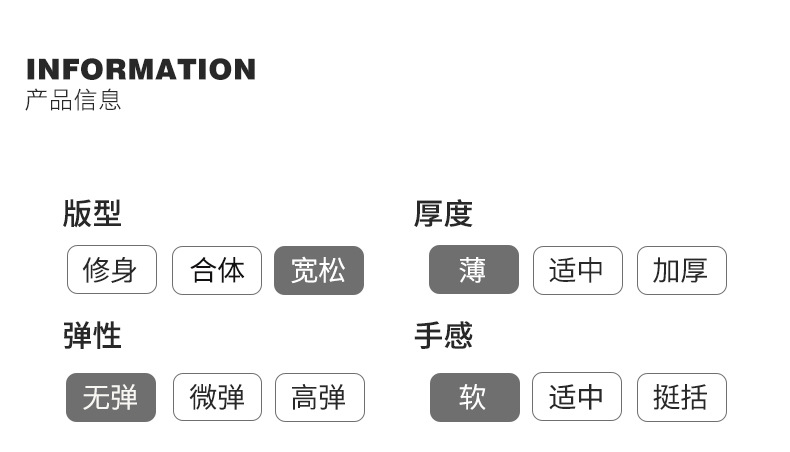 INFORMATION
产品信息

版型
修身 合体 宽松

弹性
无弹 微弹 高弹

厚度
薄 适中 加厚

手感
软 适中 挺括