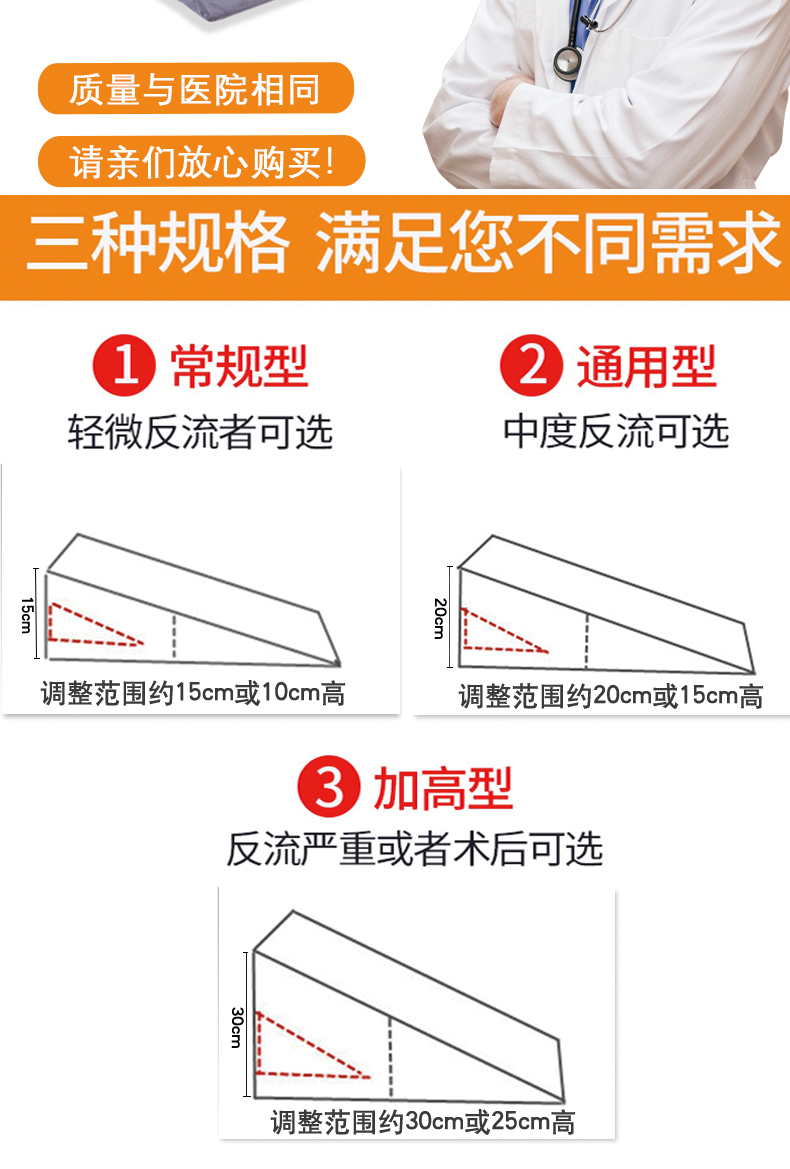 质量与医院相同

请亲们放心购买!

三种规格 满足您不同需求

1 常规型
轻微反流者可选

15cm
调整范围约15cm或10cm高

2 通用型
中度反流可选

20cm
调整范围约20cm或15cm高

3 加高型
反流严重或者术后可选

30cm
调整范围约30cm或25cm高