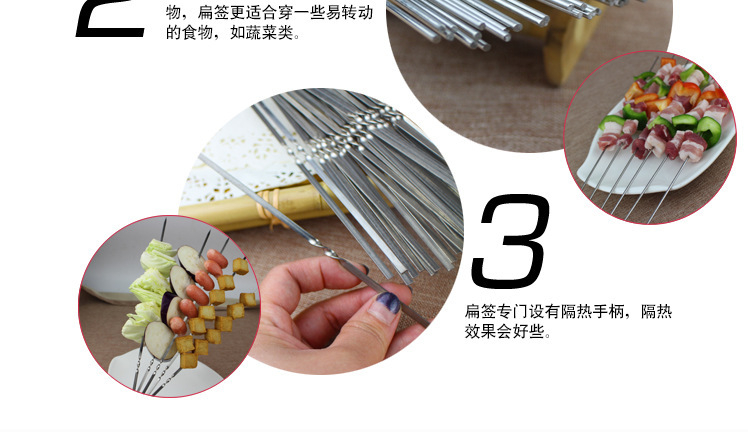 2

物，扁签更适合穿一些易转动的食物，如蔬菜类。

3

扁签专门设有隔热手柄，隔热效果会好些。