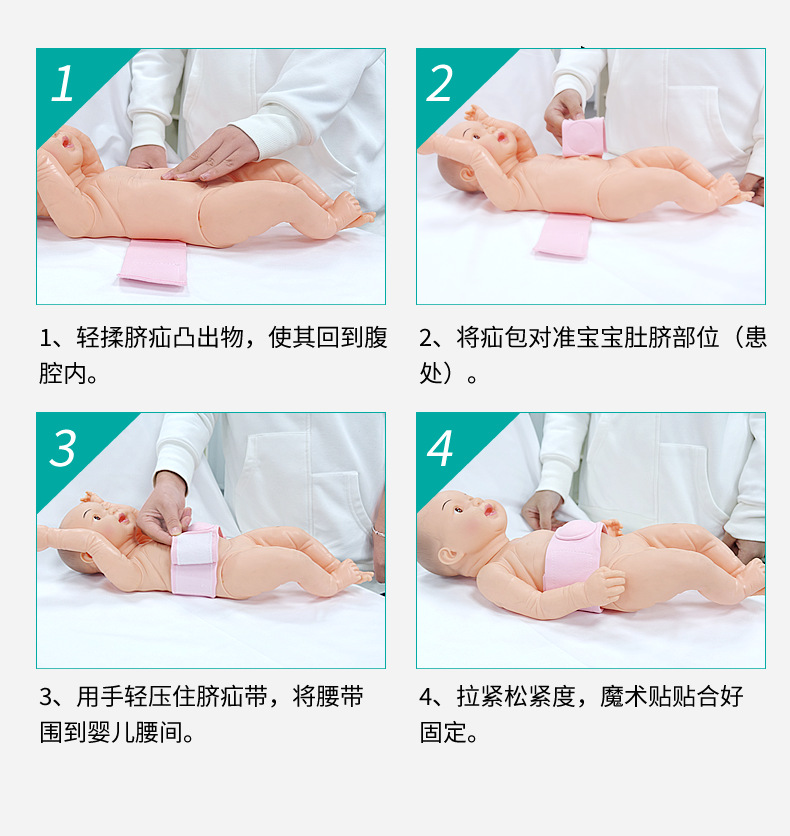 1

1、轻揉脐疝凸出物，使其回到腹腔内。

2

2、将疝包对准宝宝肚脐部位（患处）。

3

3、用手轻压住脐疝带，将腰带围到婴儿腰间。

4

4、拉紧松紧度，魔术贴贴合好固定。