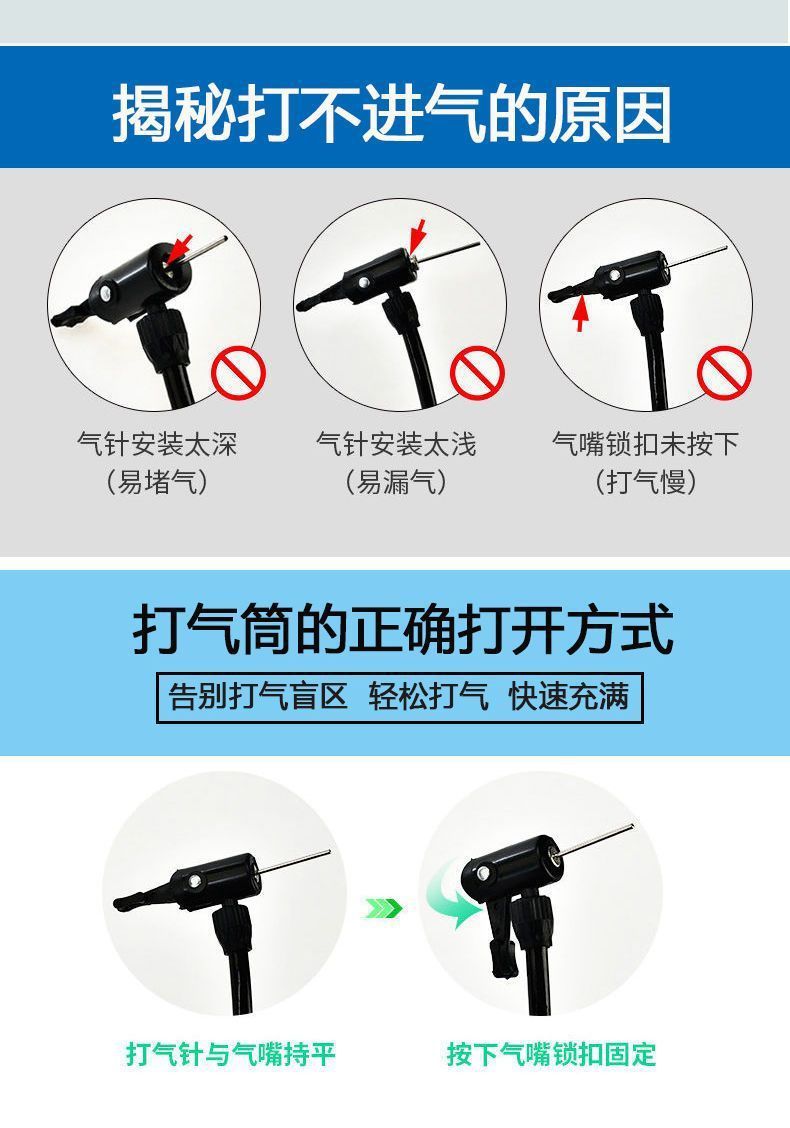 揭秘打不进气的原因

气针安装太深
（易堵气）

气针安装太浅
（易漏气）

气嘴锁扣未按下
（打气慢）

打气筒的正确打开方式

告别打气盲区 轻松打气 快速充满

打气针与气嘴持平

按下气嘴锁扣固定