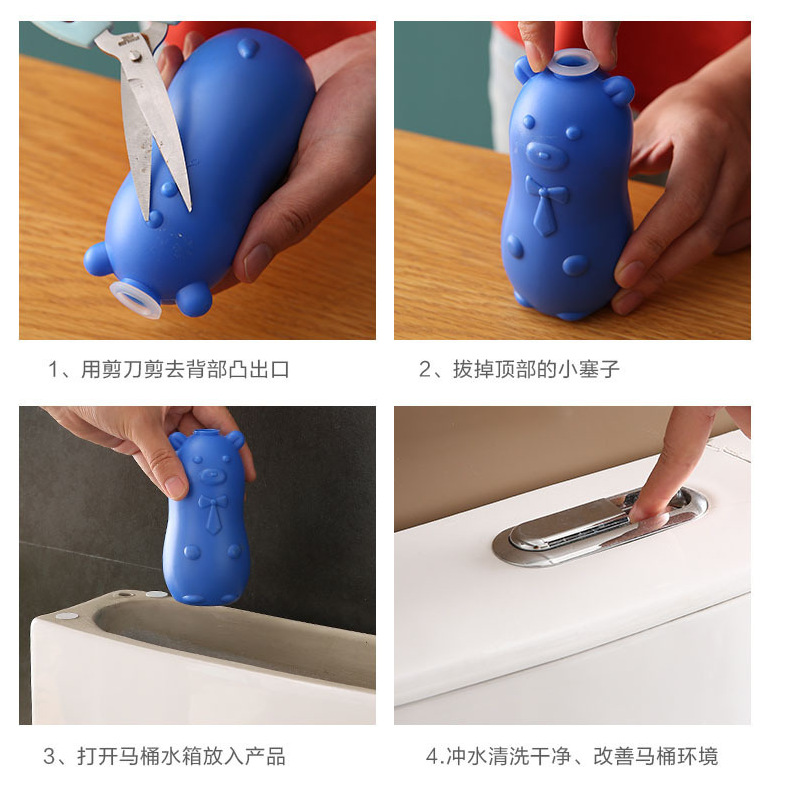 1、用剪刀剪去背部凸出口

2、拔掉顶部的小塞子

3、打开马桶水箱放入产品

4.冲水清洗干净、改善马桶环境