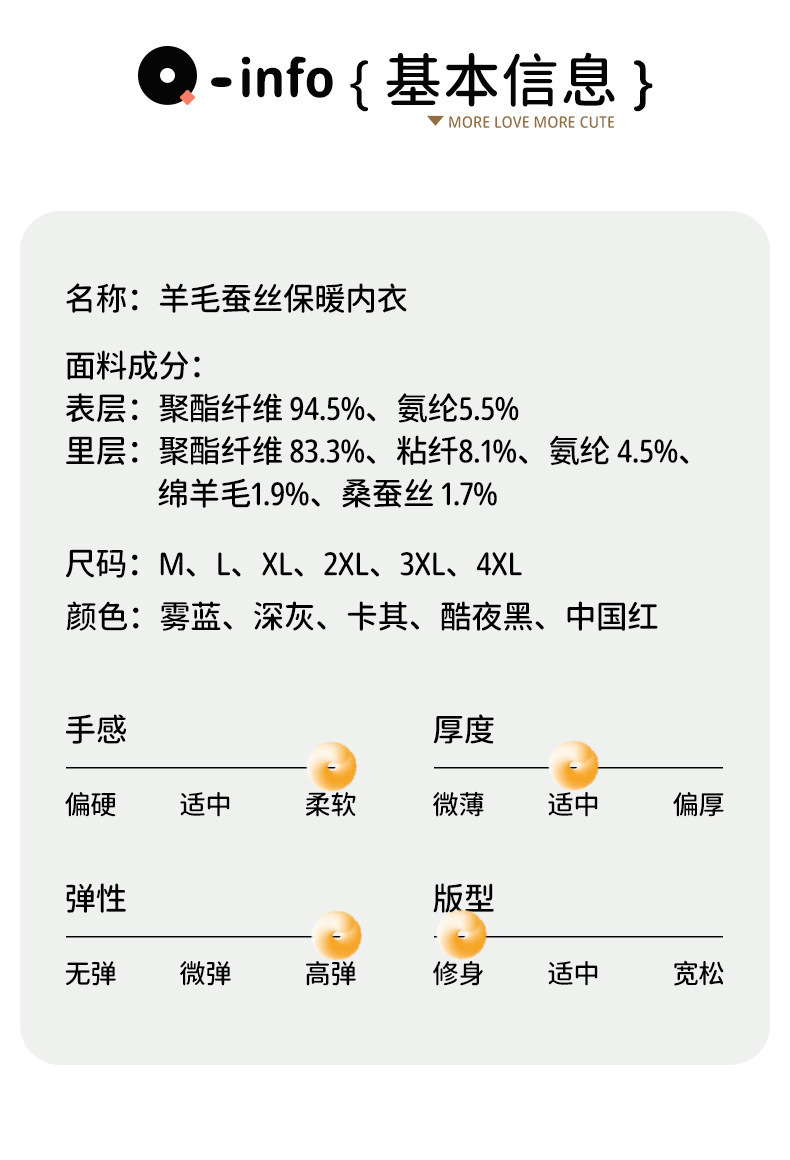 Q-info { 基本信息 }

MORE LOVE MORE CUTE

名称：羊毛蚕丝保暖内衣

面料成分：
表层：聚酯纤维94.5%、氨纶5.5%
里层：聚酯纤维83.3%、粘纤8.1%、氨纶4.5%、绵羊毛1.9%、桑蚕丝1.7%

尺码：M、L、XL、2XL、3XL、4XL
颜色：雾蓝、深灰、卡其、酷夜黑、中国红

手感
偏硬 适中 柔软

厚度
微薄 适中 偏厚

弹性
无弹 微弹 高弹

版型
修身 适中 宽松