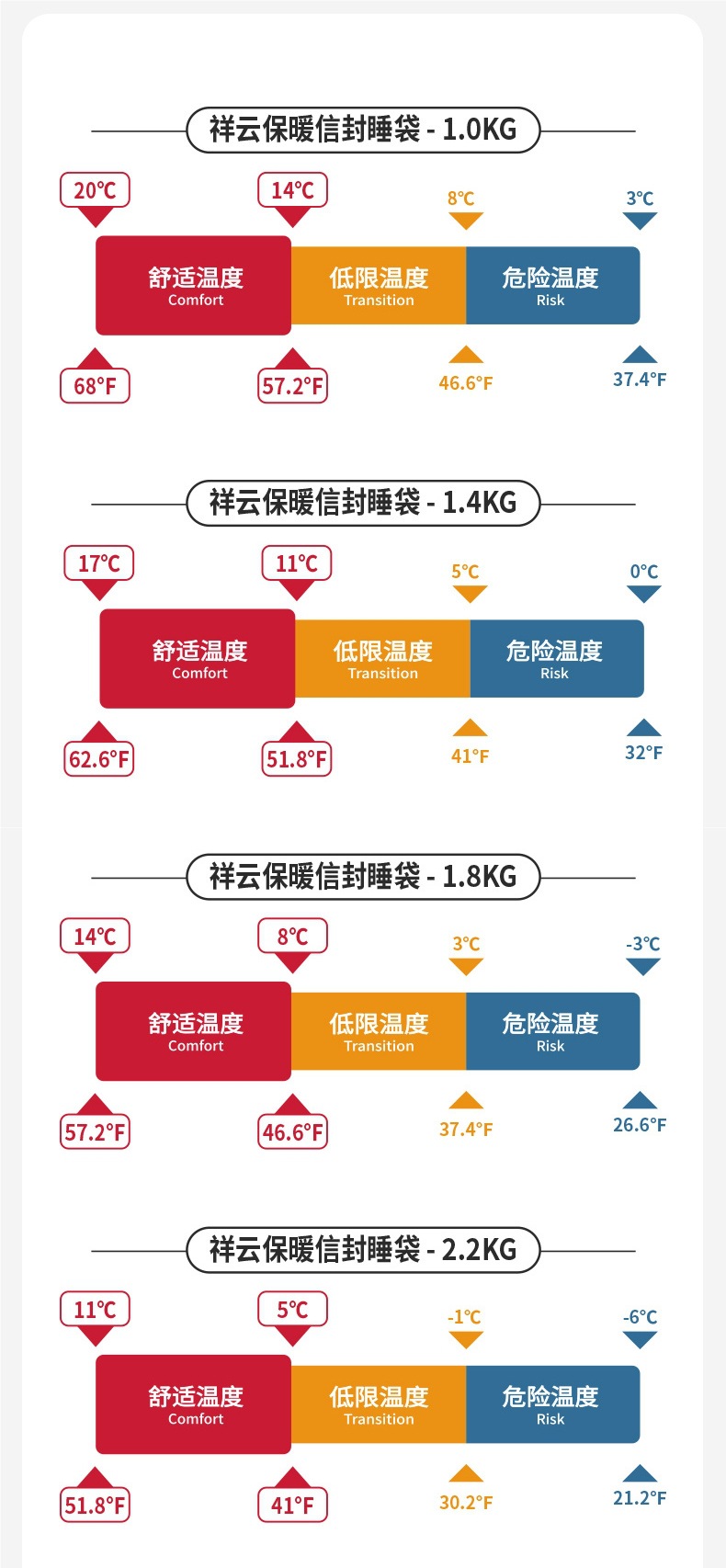 祥云保暖信封睡袋 - 1.0KG

20℃
14℃
8℃
3℃

舒适温度
Comfort
低限温度
Transition
危险温度
Risk

68°F
57.2°F
46.6°F
37.4°F

祥云保暖信封睡袋 - 1.4KG

17℃
11℃
5℃
0℃

舒适温度
Comfort
低限温度
Transition
危险温度
Risk

62.6°F
51.8°F
41°F
32°F

祥云保暖信封睡袋 - 1.8KG

14℃
8℃
3℃
-3℃

舒适温度
Comfort
低限温度
Transition
危险温度
Risk

57.2°F
46.6°F
37.4°F
26.6°F

祥云保暖信封睡袋 - 2.2KG

11℃
5℃
-1℃
-6℃

舒适温度
Comfort
低限温度
Transition
危险温度
Risk

51.8°F
41°F
30.2°F
21.2°F