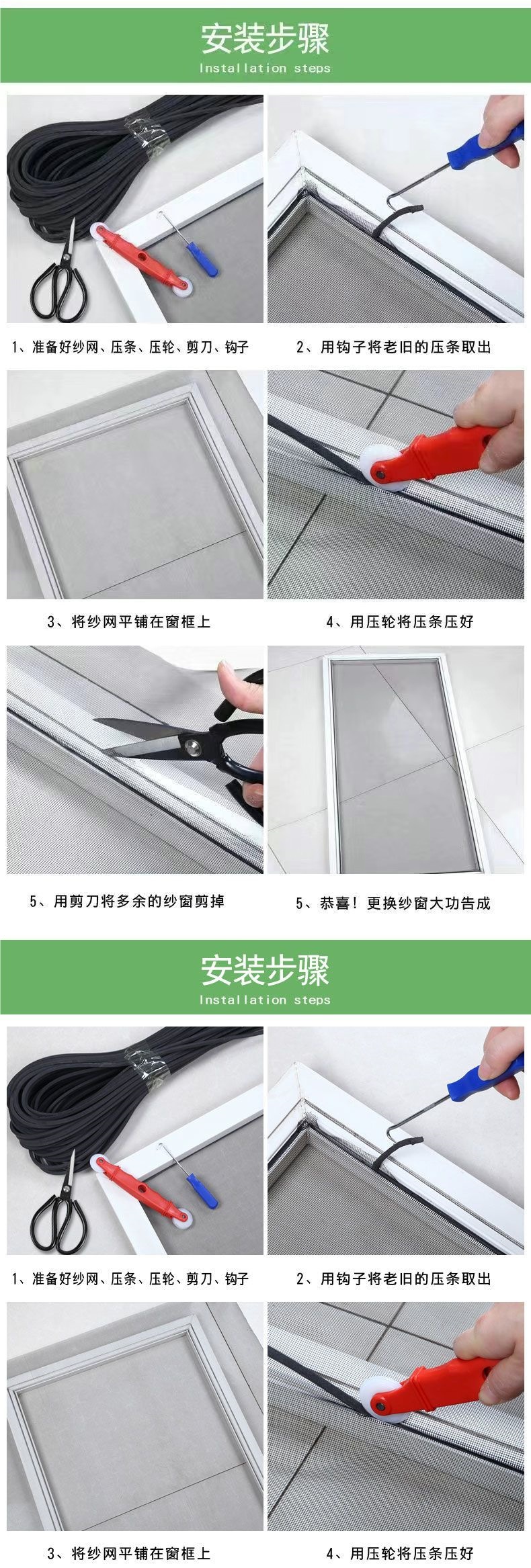 安装步骤
Installation steps

1、准备好纱网、压条、压轮、剪刀、钩子

2、用钩子将老旧的压条取出

3、将纱网平铺在窗框上

4、用压轮将压条压好

5、用剪刀将多余的纱窗剪掉

5、恭喜！更换纱窗大功告成

安装步骤
Installation steps

1、准备好纱网、压条、压轮、剪刀、钩子

2、用钩子将老旧的压条取出

3、将纱网平铺在窗框上

4、用压轮将压条压好