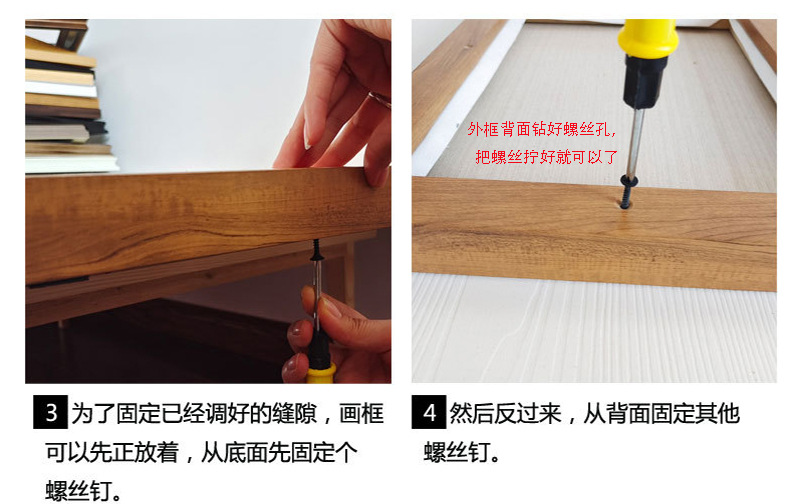 外框背面钻好螺丝孔，
把螺丝拧好就可以了

3 为了固定已经调好的缝隙，画框可以先正放着，从底面先固定个螺丝钉。

4 然后反过来，从背面固定其他螺丝钉。