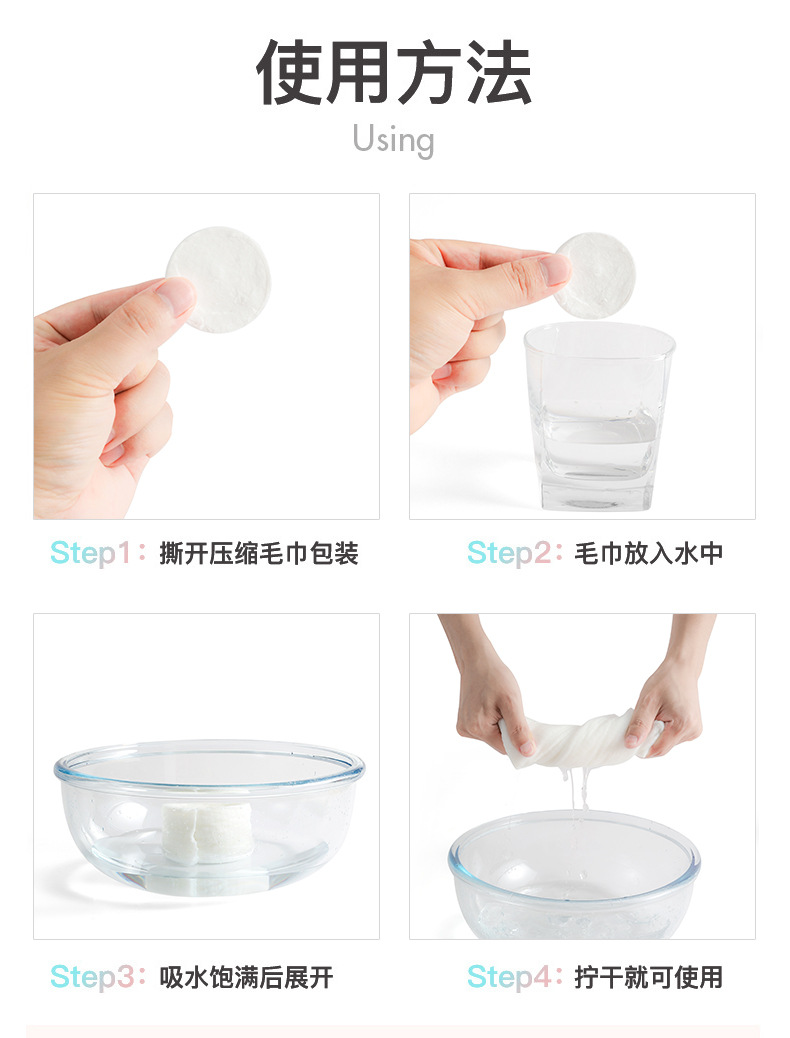 使用方法
Using

Step1：撕开压缩毛巾包装

Step2：毛巾放入水中

Step3：吸水饱满后展开

Step4：拧干就可使用