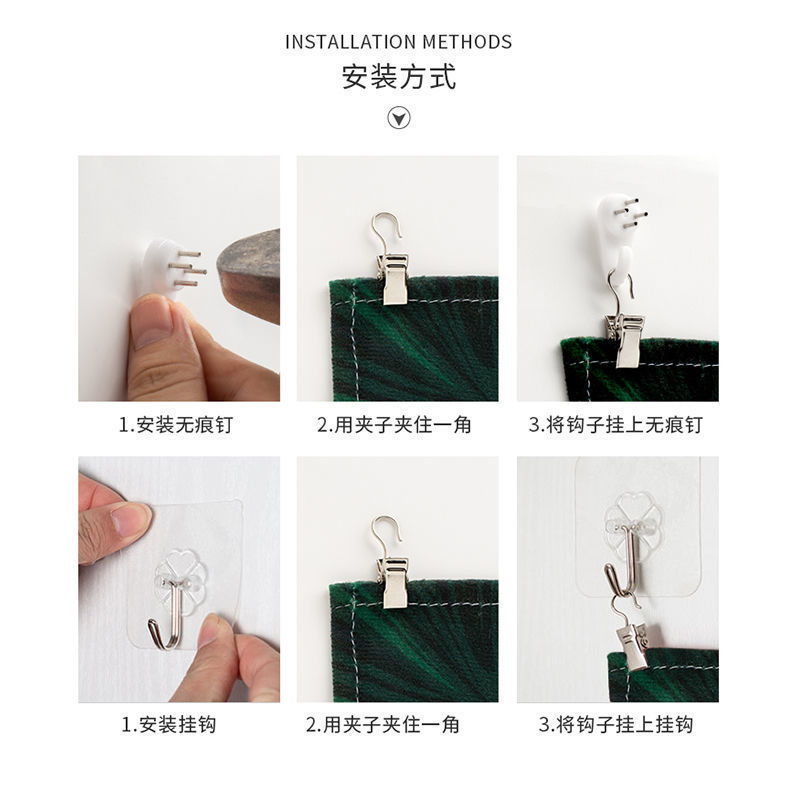 INSTALLATION METHODS
安装方式

1.安装无痕钉

2.用夹子夹住一角

3.将钩子挂上无痕钉

1.安装挂钩

2.用夹子夹住一角

3.将钩子挂上挂钩