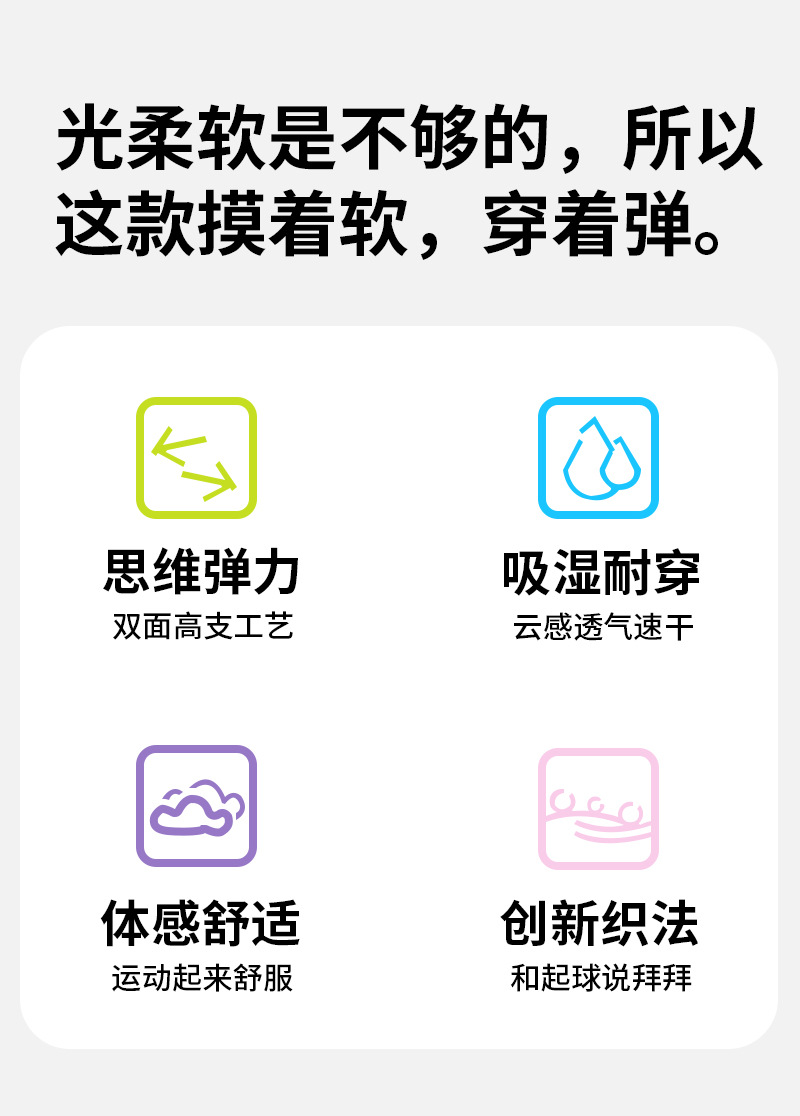 光柔软是不够的，所以这款摸着软，穿着弹。

思维弹力
双面高支工艺

吸湿耐穿
云感透气速干

体感舒适
运动起来舒服

创新织法
和起球说拜拜