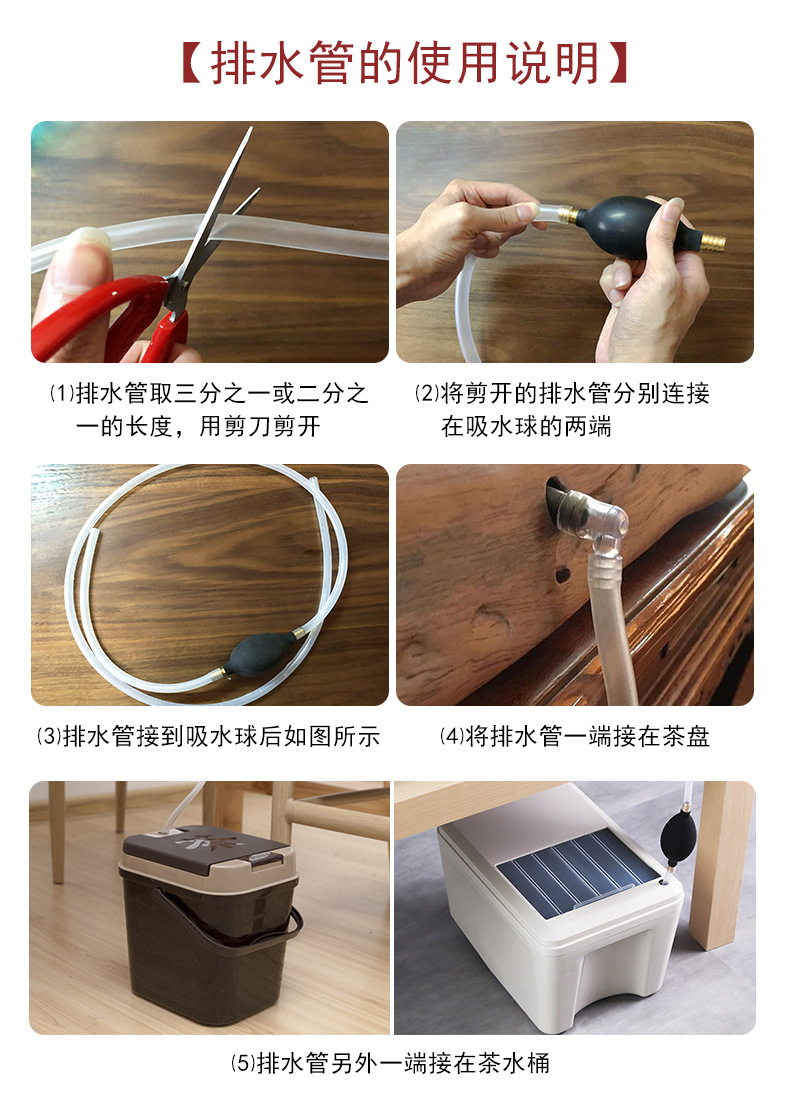 【排水管的使用说明】

⑴排水管取三分之一或二分之一的长度，用剪刀剪开

⑵将剪开的排水管分别连接在吸水球的两端

⑶排水管接到吸水球后如图所示

⑷将排水管一端接在茶盘

⑸排水管另外一端接在茶水桶