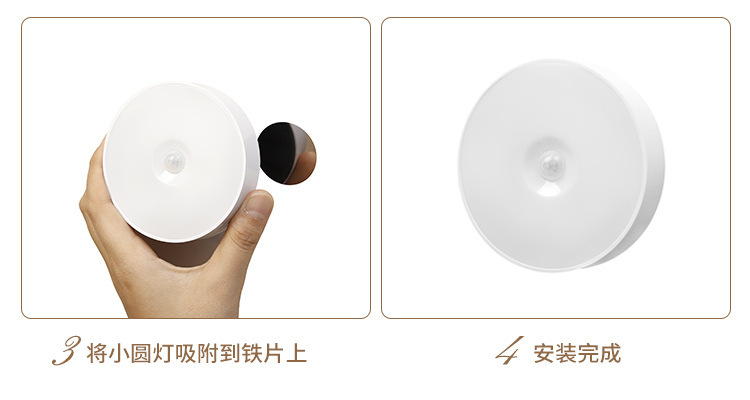 3 将小圆灯吸附到铁片上

4 安装完成