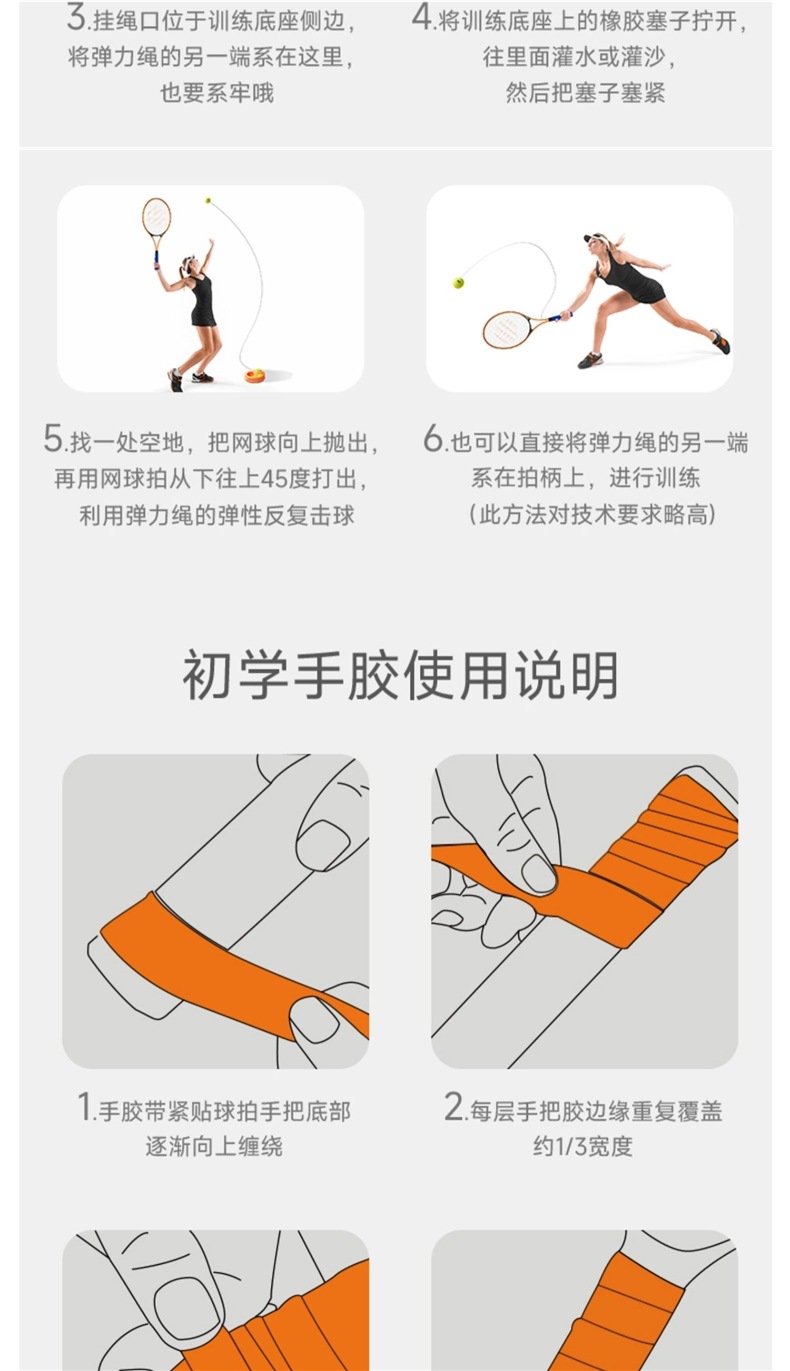 3.挂绳口位于训练底座侧边，将弹力绳的另一端系在这里，也要系牢哦

4.将训练底座上的橡胶塞子拧开，往里面灌水或灌沙，然后把塞子塞紧

5.找一处空地，把网球向上抛出，再用网球拍从下往上45度打出，利用弹力绳的弹性反复击球

6.也可以直接将弹力绳的另一端系在拍柄上，进行训练（此方法对技术要求略高）

初学手胶使用说明

1.手胶带紧贴球拍手把底部逐渐向上缠绕

2.每层手把胶边缘重复覆盖约1/3宽度