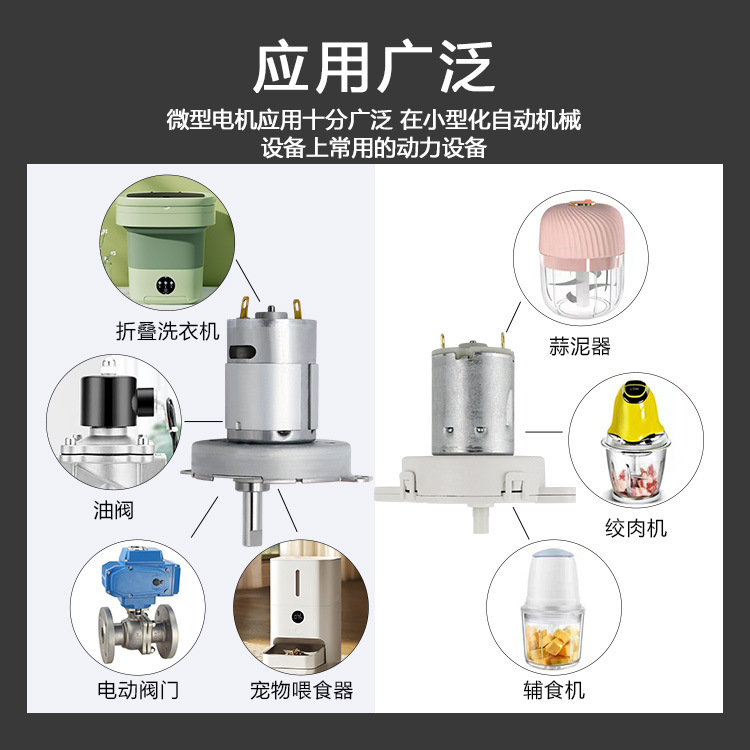 应用广泛

微型电机应用十分广泛 在小型化自动机械设备上常用的动力设备

折叠洗衣机

油阀

电动阀门

宠物喂食器

蒜泥器

绞肉机

辅食机