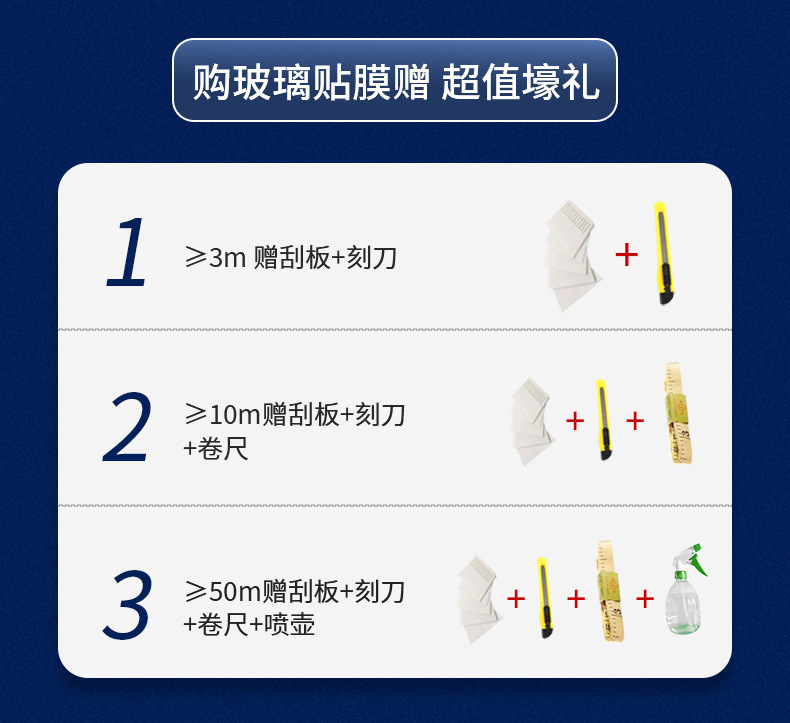 购玻璃贴膜赠 超值壕礼

1 ≥3m 赠刮板+刻刀

+

2 ≥10m赠刮板+刻刀+卷尺

+ +

3 ≥50m赠刮板+刻刀+卷尺+喷壶

+ + +